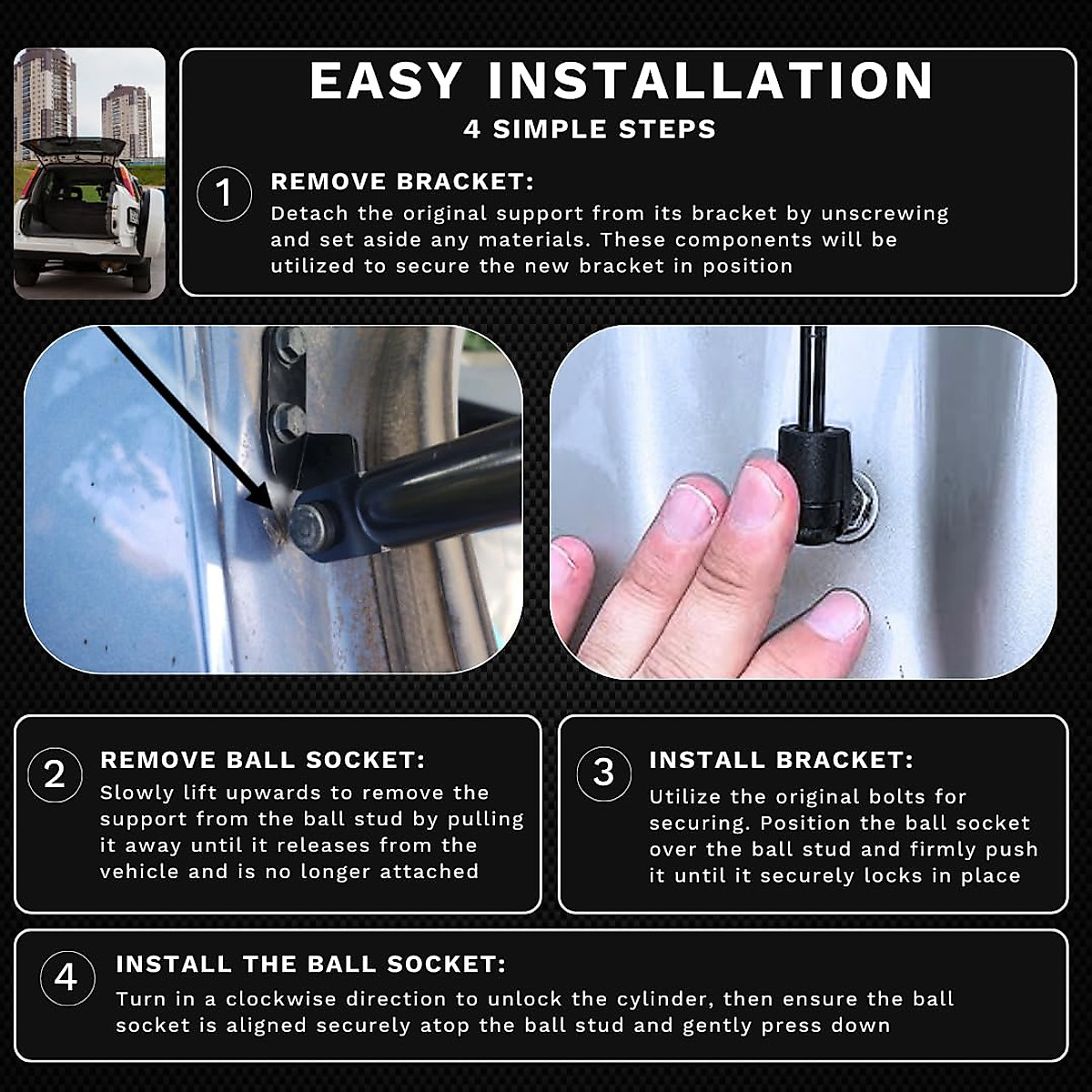 EASY INSTALLATION
4 SIMPLE STEPS

1
REMOVE BRACKET:
Detach the original support from its bracket by unscrewing and set aside any materials. These components will be utilized to secure the new bracket in position

2
REMOVE BALL SOCKET:
Slowly lift upwards to remove the support from the ball stud by pulling it away until it releases from the vehicle and is no longer attached

3
INSTALL BRACKET:
Utilize the original bolts for securing. Position the ball socket over the ball stud and firmly push it until it securely locks in place

4
INSTALL THE BALL SOCKET:
Turn in a clockwise direction to unlock the cylinder, then ensure the ball socket is aligned securely atop the ball stud and gently press down