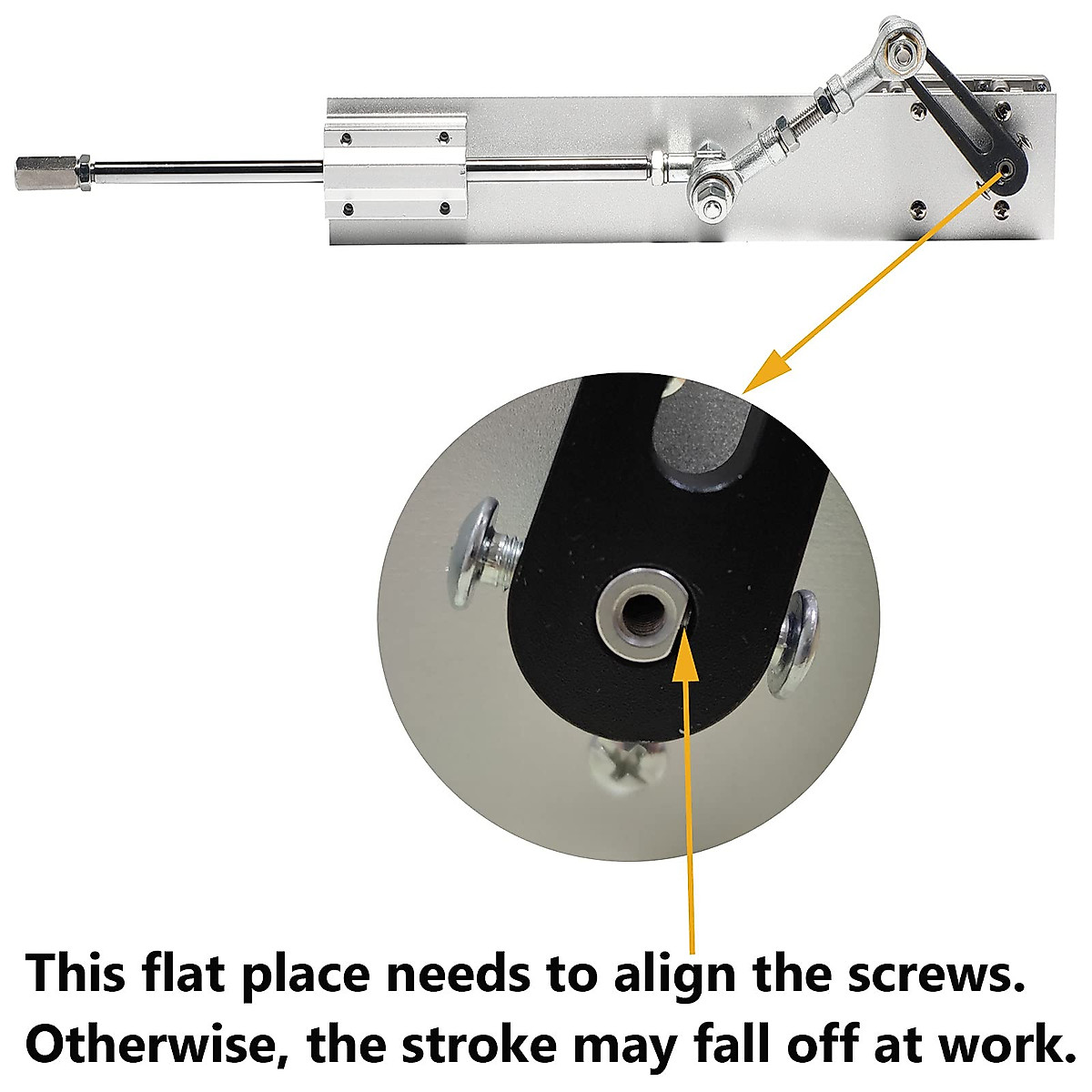 This flat place needs to align the screws.
Otherwise, the stroke may fall off at work.