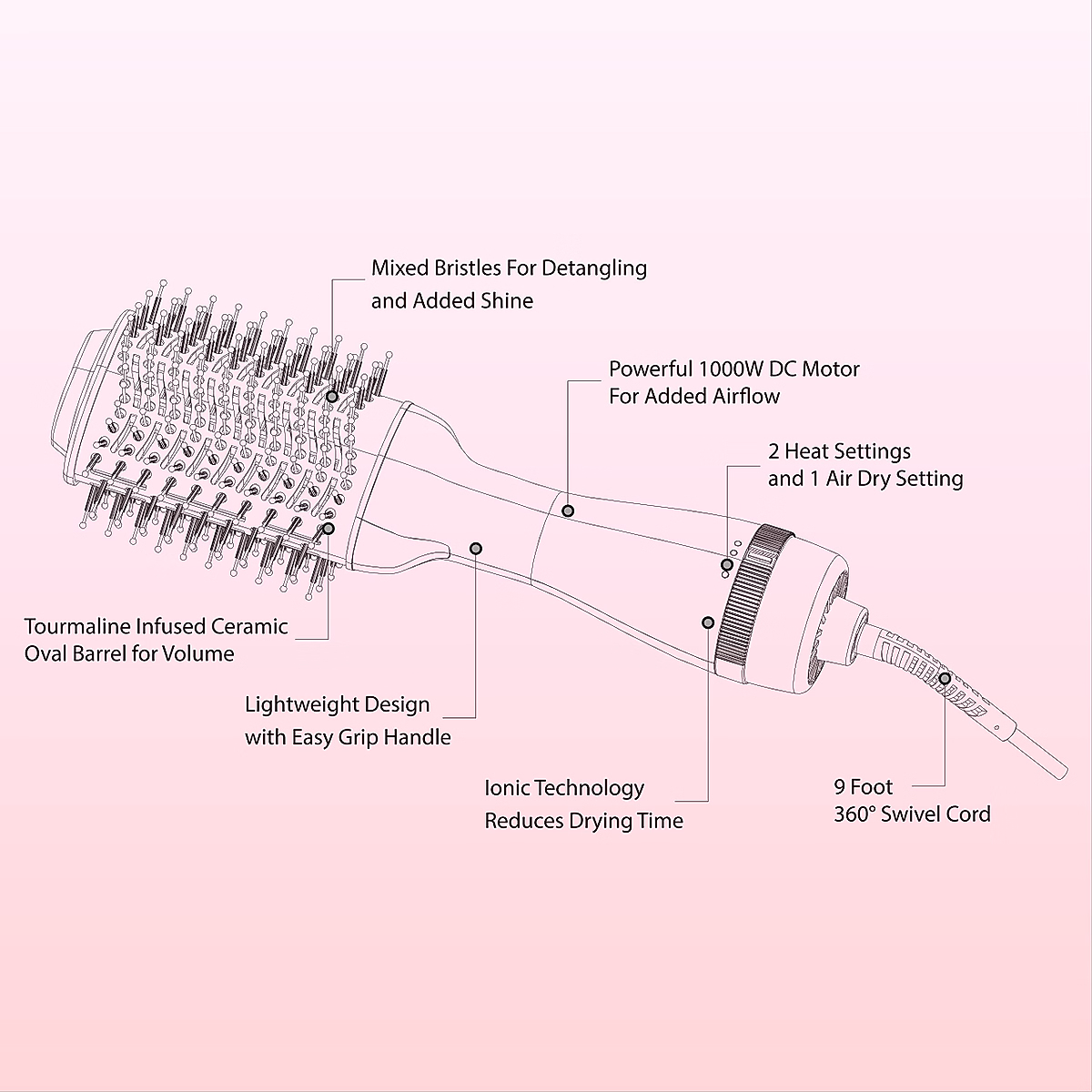 Mixed Bristles For Detangling and Added Shine

Powerful 1000W DC Motor For Added Airflow

2 Heat Settings and 1 Air Dry Setting

Tourmaline Infused Ceramic Oval Barrel for Volume

Lightweight Design with Easy Grip Handle

Ionic Technology Reduces Drying Time

9 Foot 360° Swivel Cord