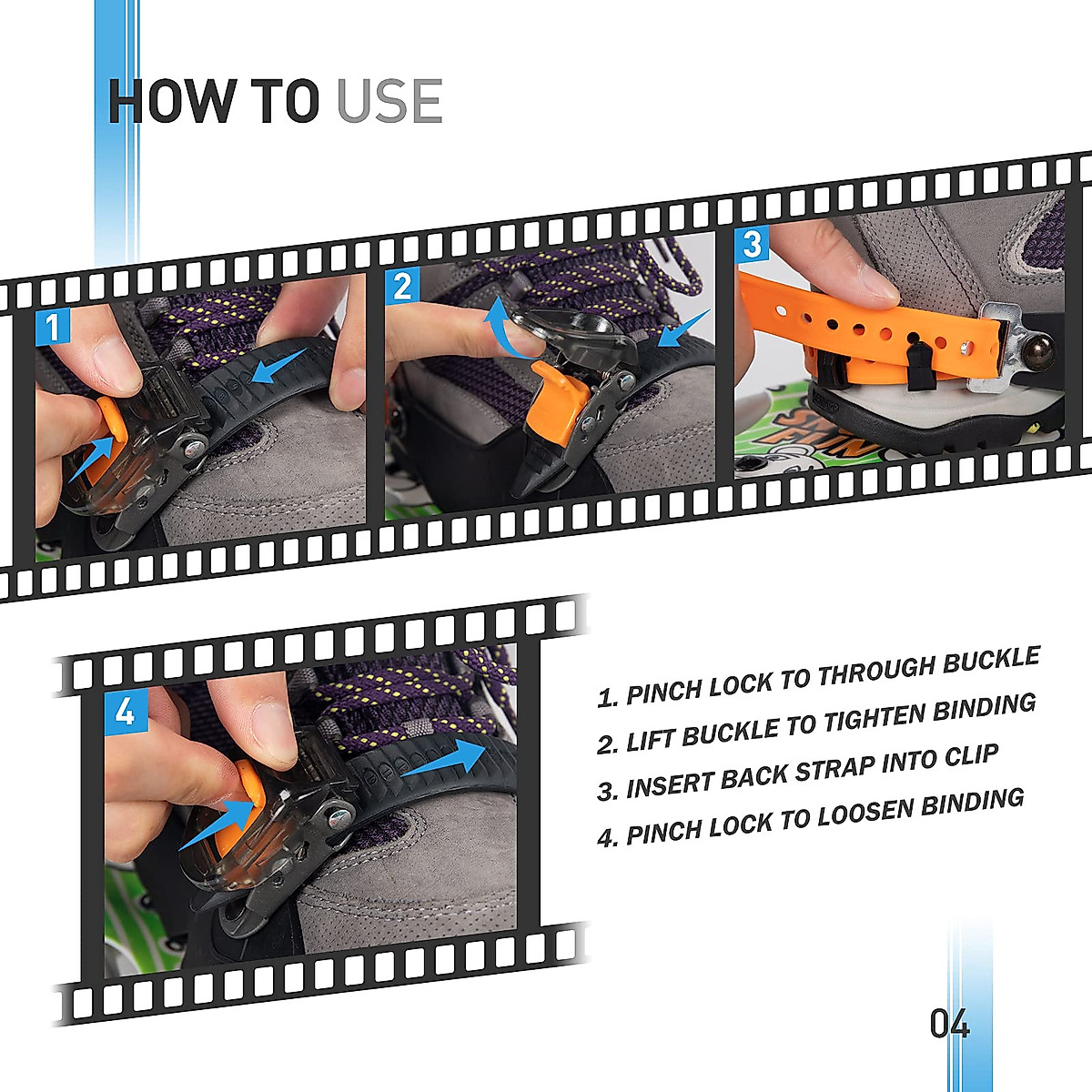 HOW TO USE

1

2

3

4

1. PINCH LOCK TO THROUGH BUCKLE
2. LIFT BUCKLE TO TIGHTEN BINDING
3. INSERT BACK STRAP INTO CLIP
4. PINCH LOCK TO LOOSEN BINDING

04