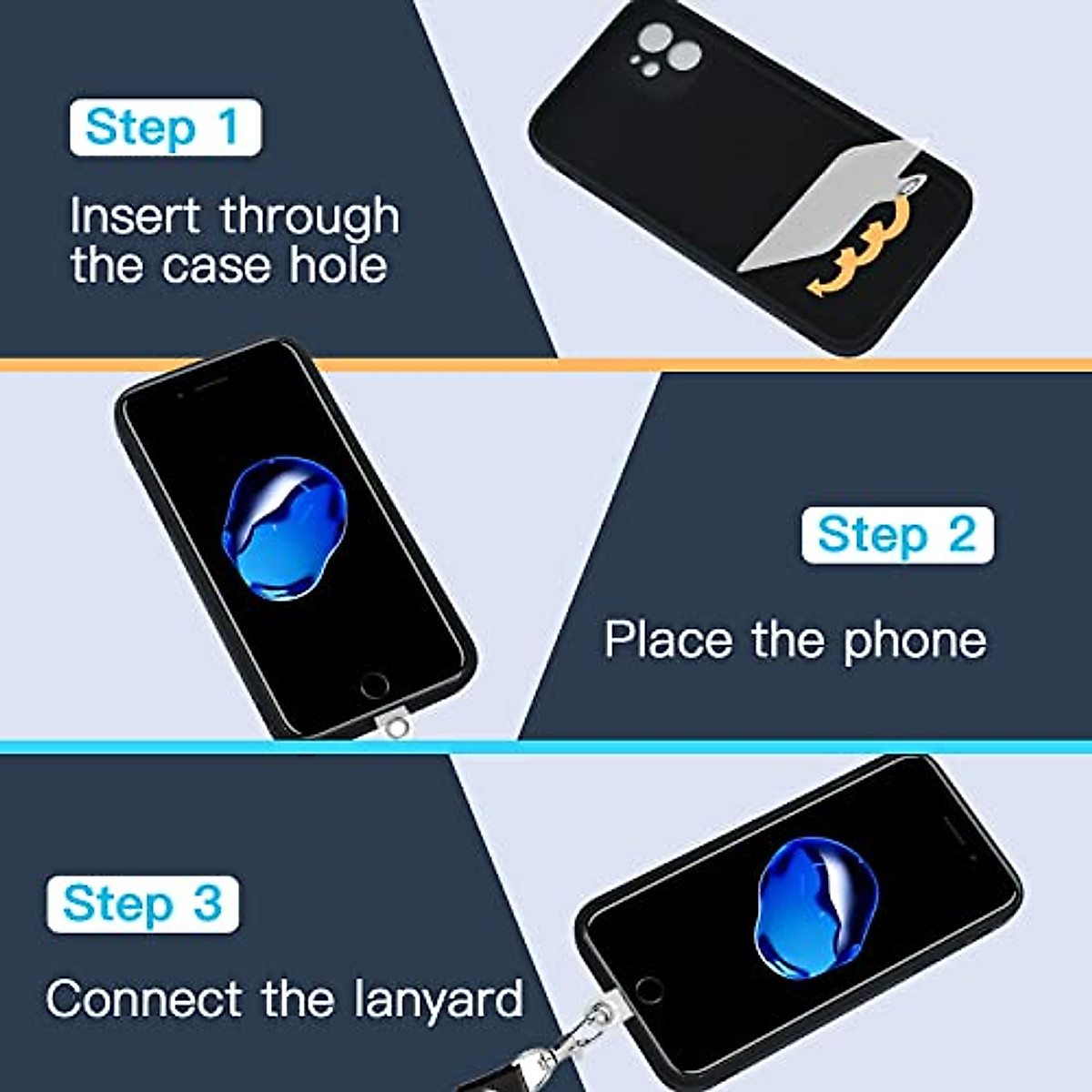 Step 1

Insert through the case hole

Step 2

Place the phone

Step 3

Connect the lanyard