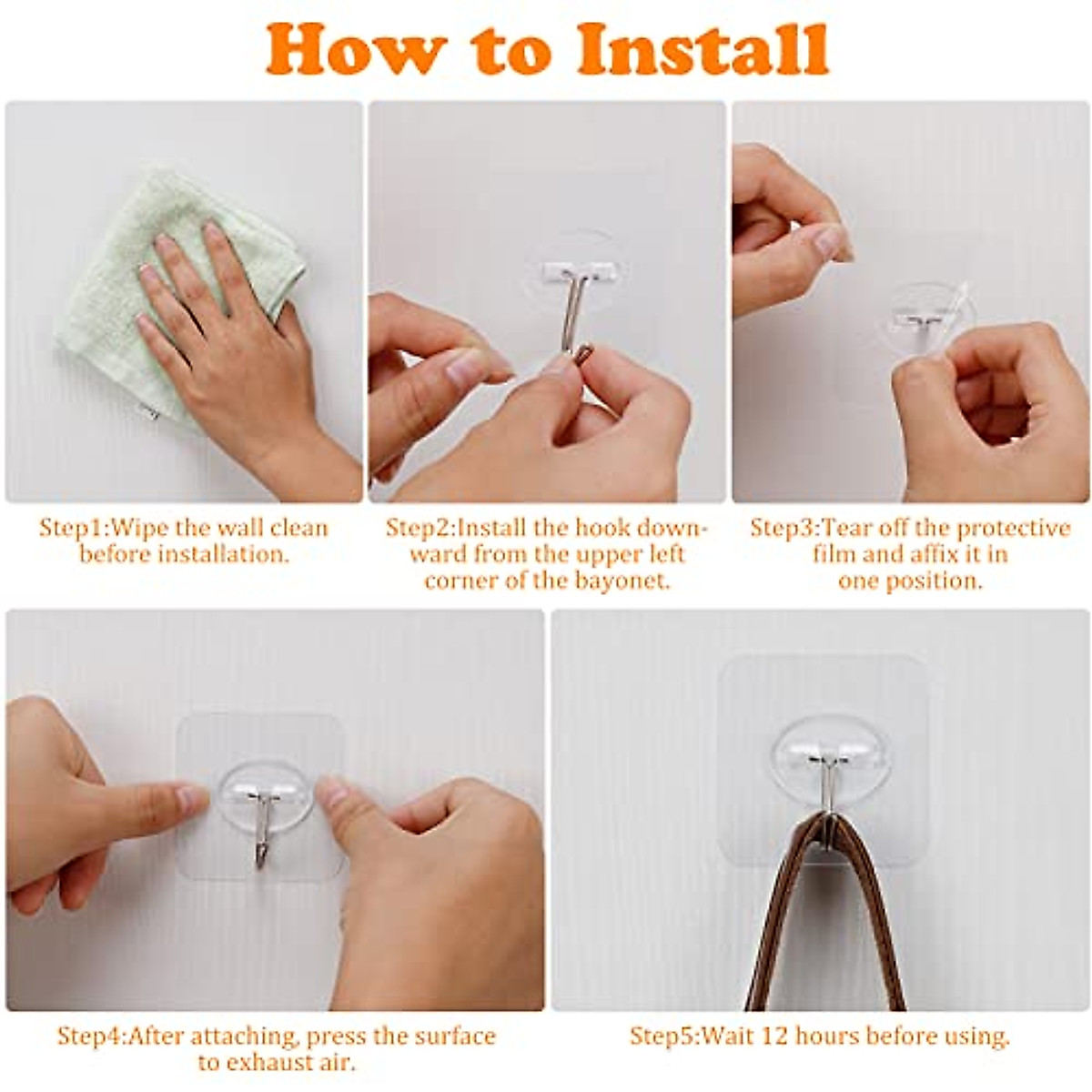 How to Install

Step1:Wipe the wall clean before installation.

Step2:Install the hook downward from the upper left corner of the bayonet.

Step3:Tear off the protective film and affix it in one position.

Step4:After attaching, press the surface to exhaust air.

Step5:Wait 12 hours before using.