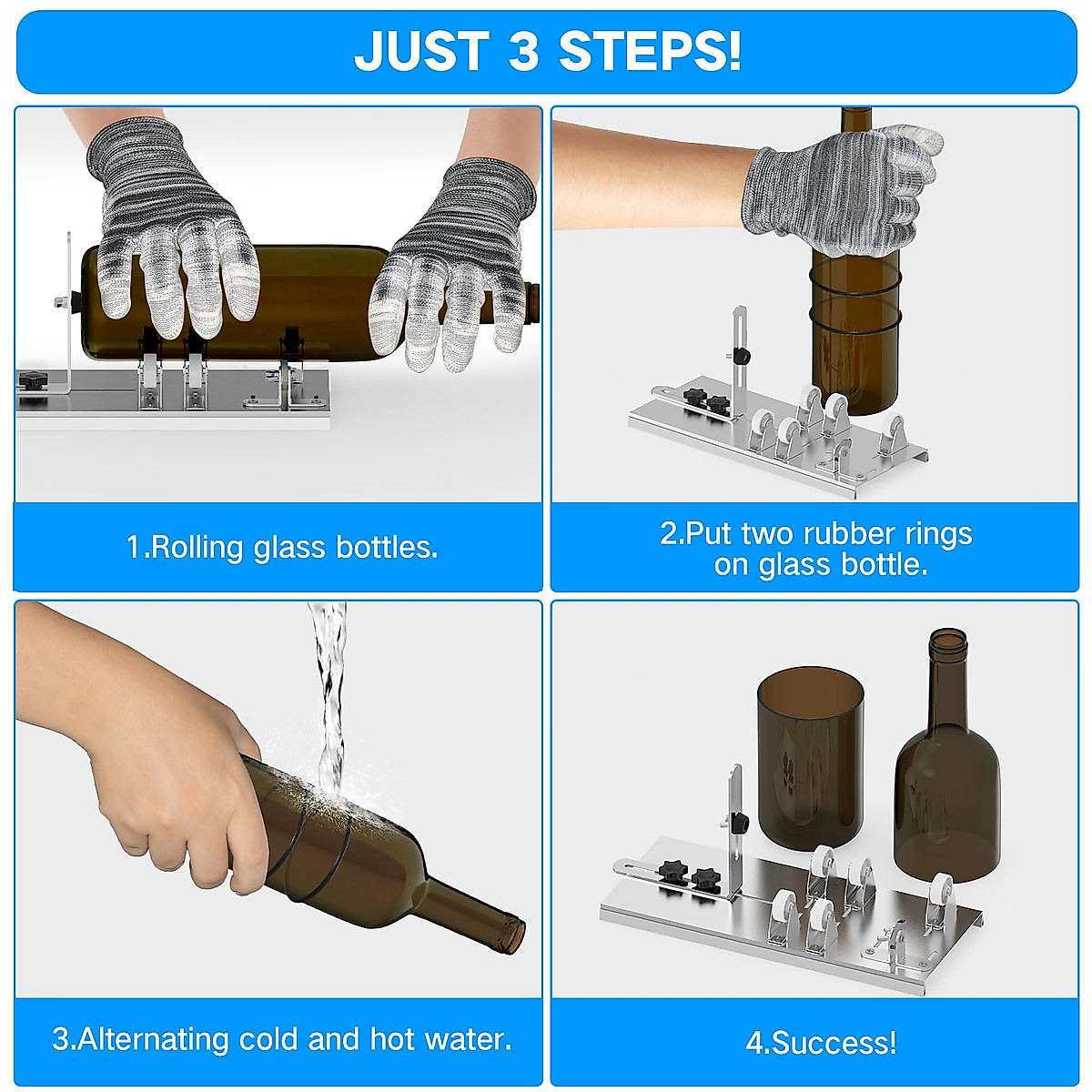 JUST 3 STEPS!

1.Rolling glass bottles.

2.Put two rubber rings on glass bottle.

3.Alternating cold and hot water.

4.Success!