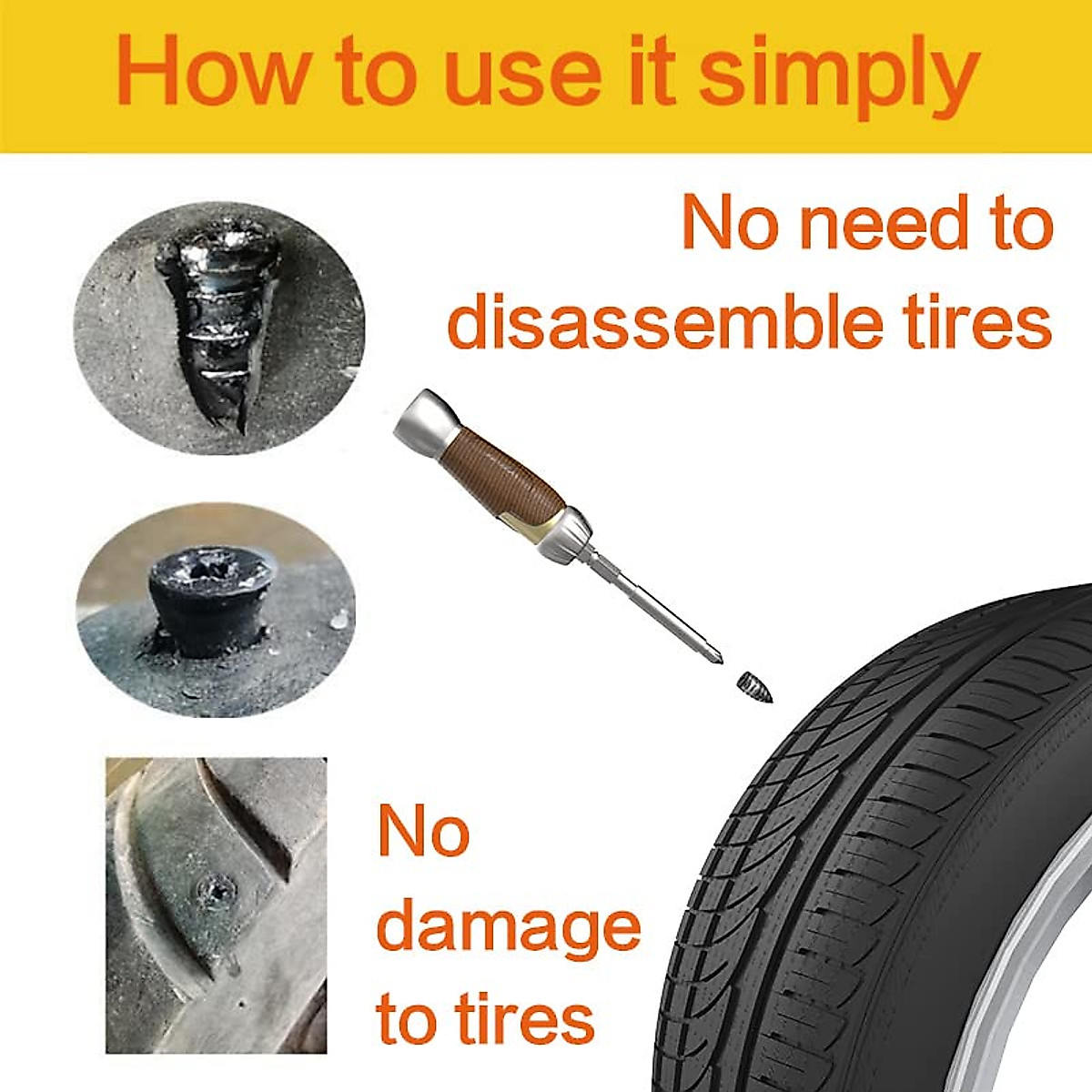 How to use it simply

No need to disassemble tires

No damage to tires