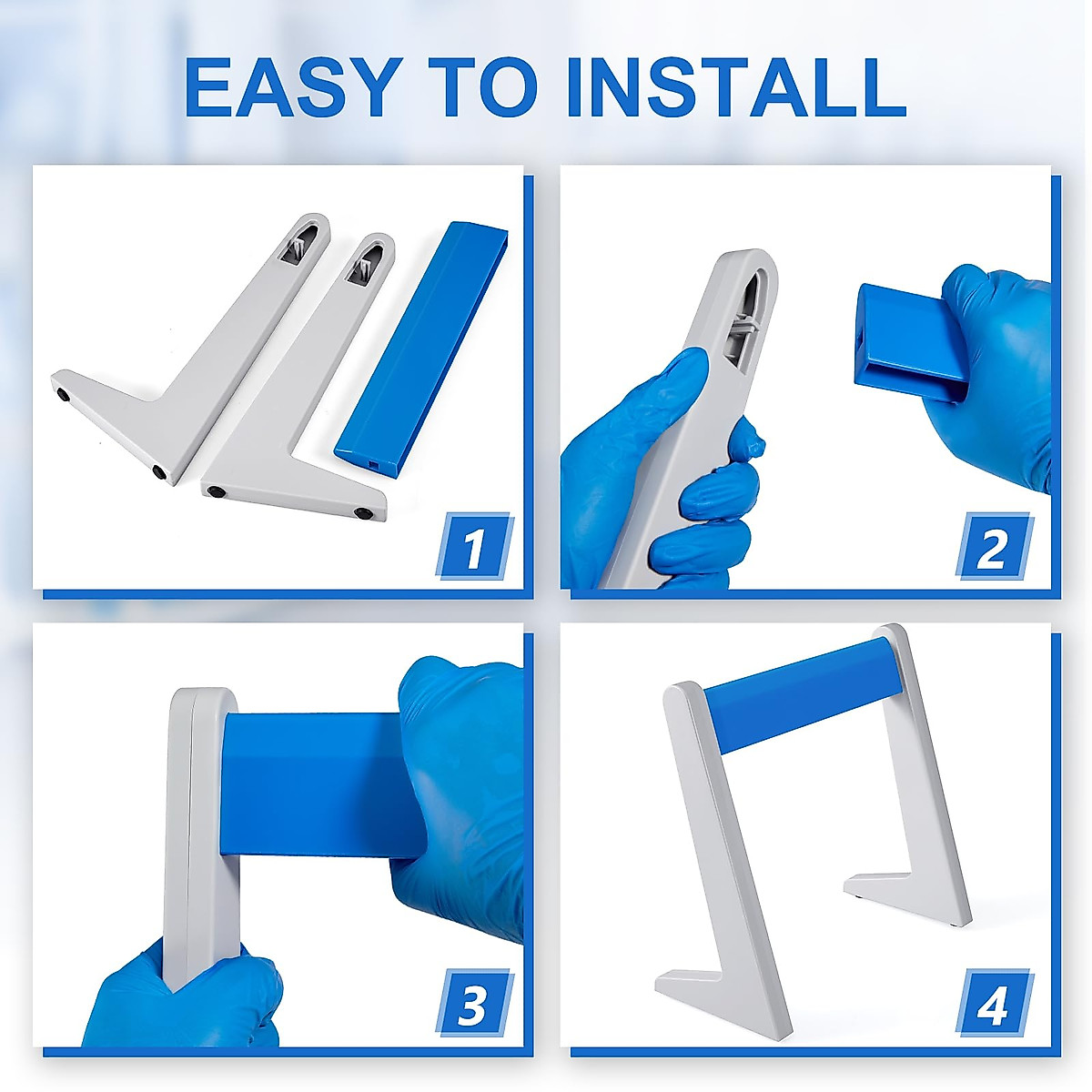 EASY TO INSTALL

1

2

3

4