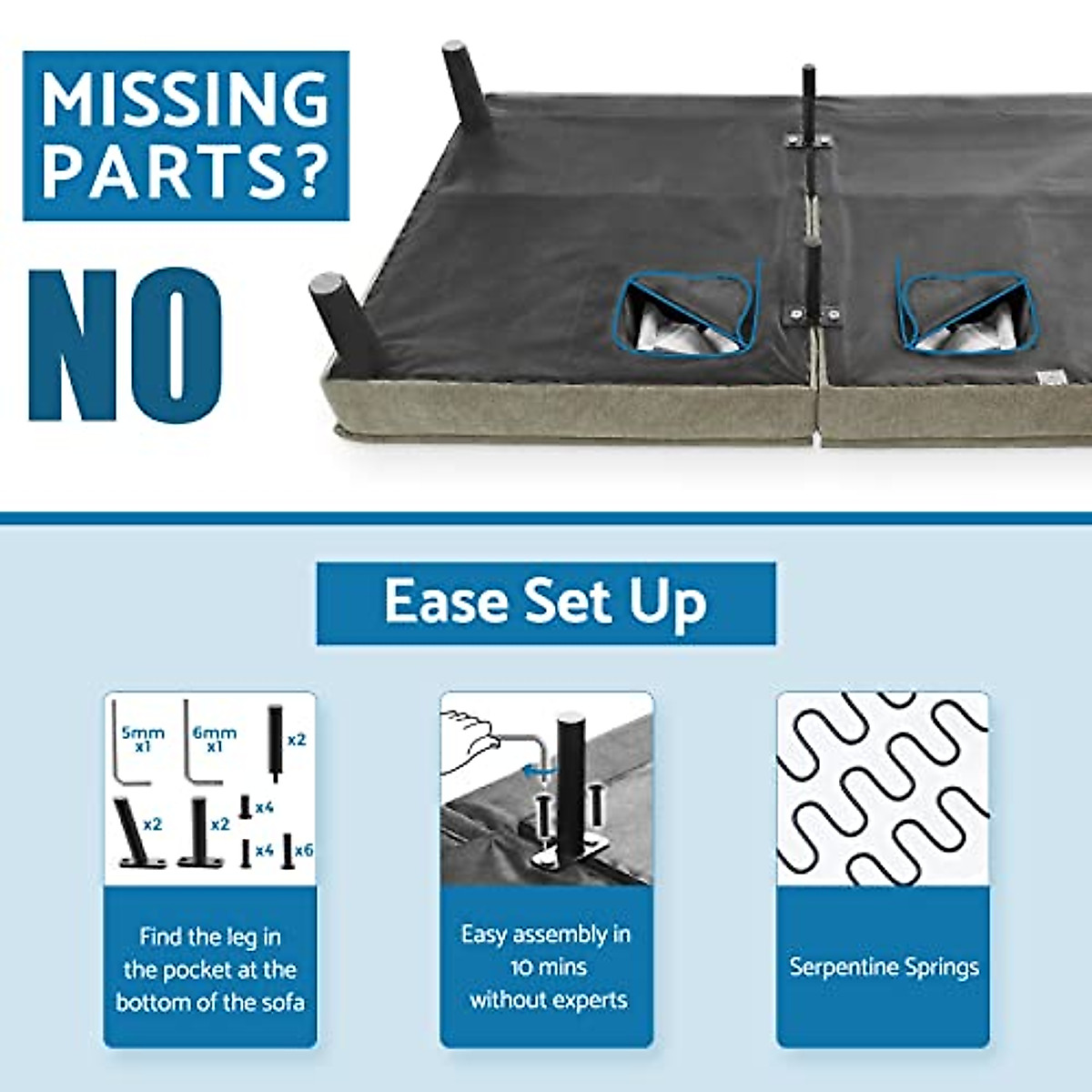 MISSING PARTS?

NO

Ease Set Up

5mm x1

6mm x1

x2

x2

x2

x4

x4

x6

Find the leg in the pocket at the bottom of the sofa

Easy assembly in 10 mins without experts

Serpentine Springs