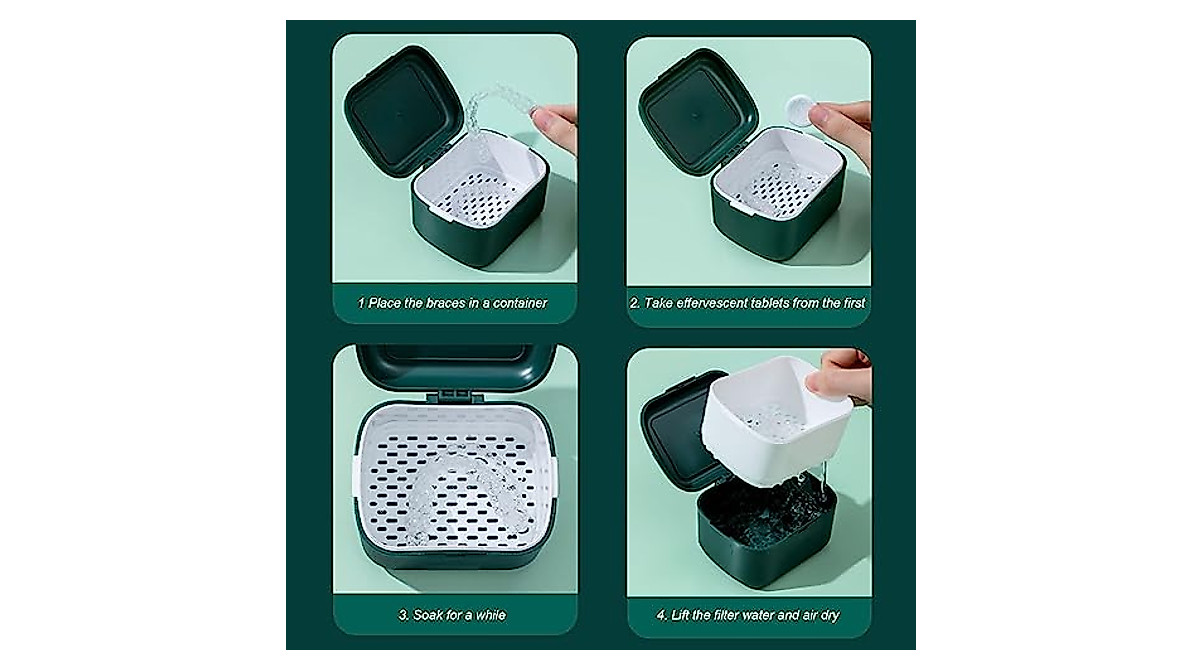 1 Place the braces in a container

2. Take effervescent tablets from the first

3. Soak for a while

4. Lift the filter water and air dry