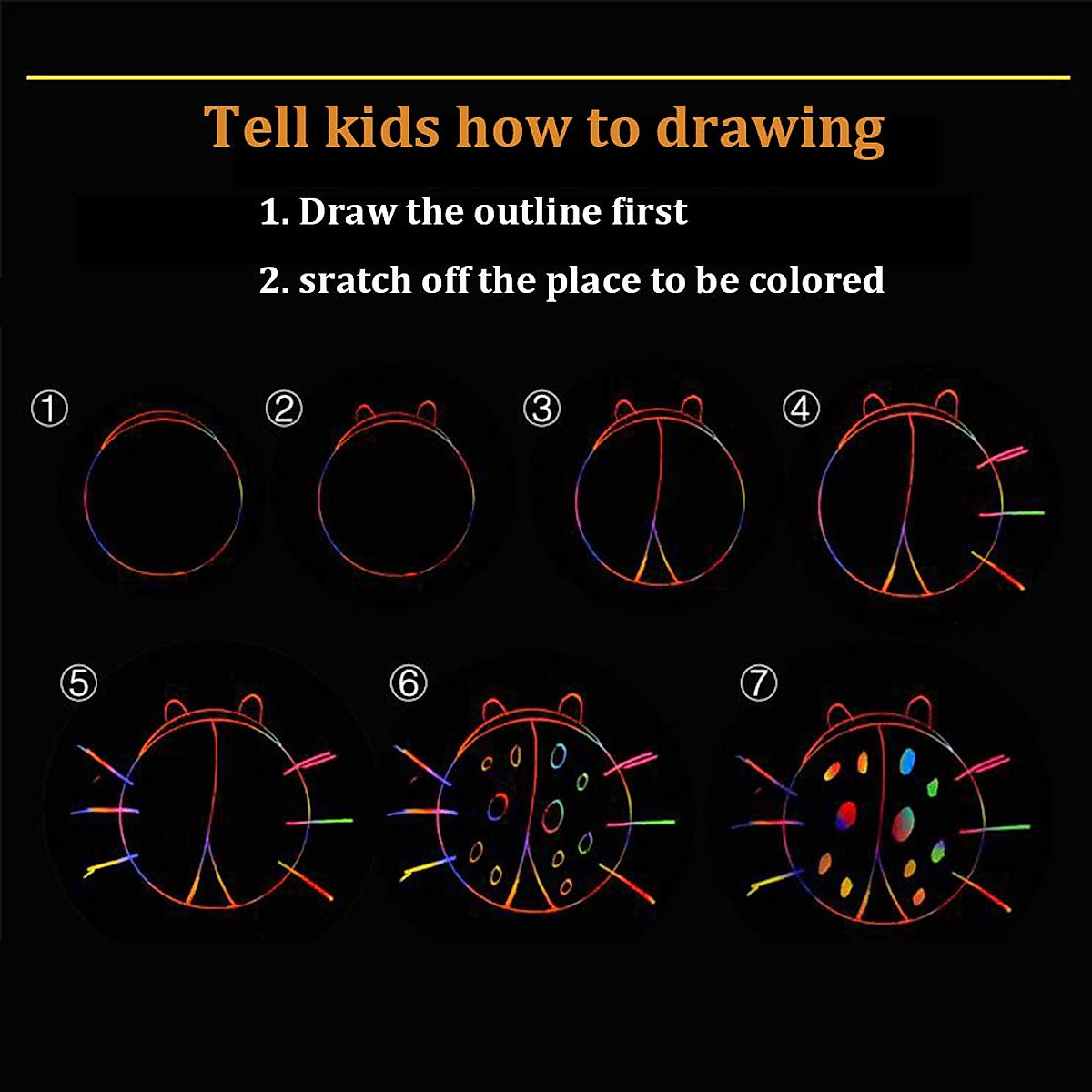 Tell kids how to drawing

1. Draw the outline first

2. sratch off the place to be colored

①

②

③

④

⑤

⑥

⑦