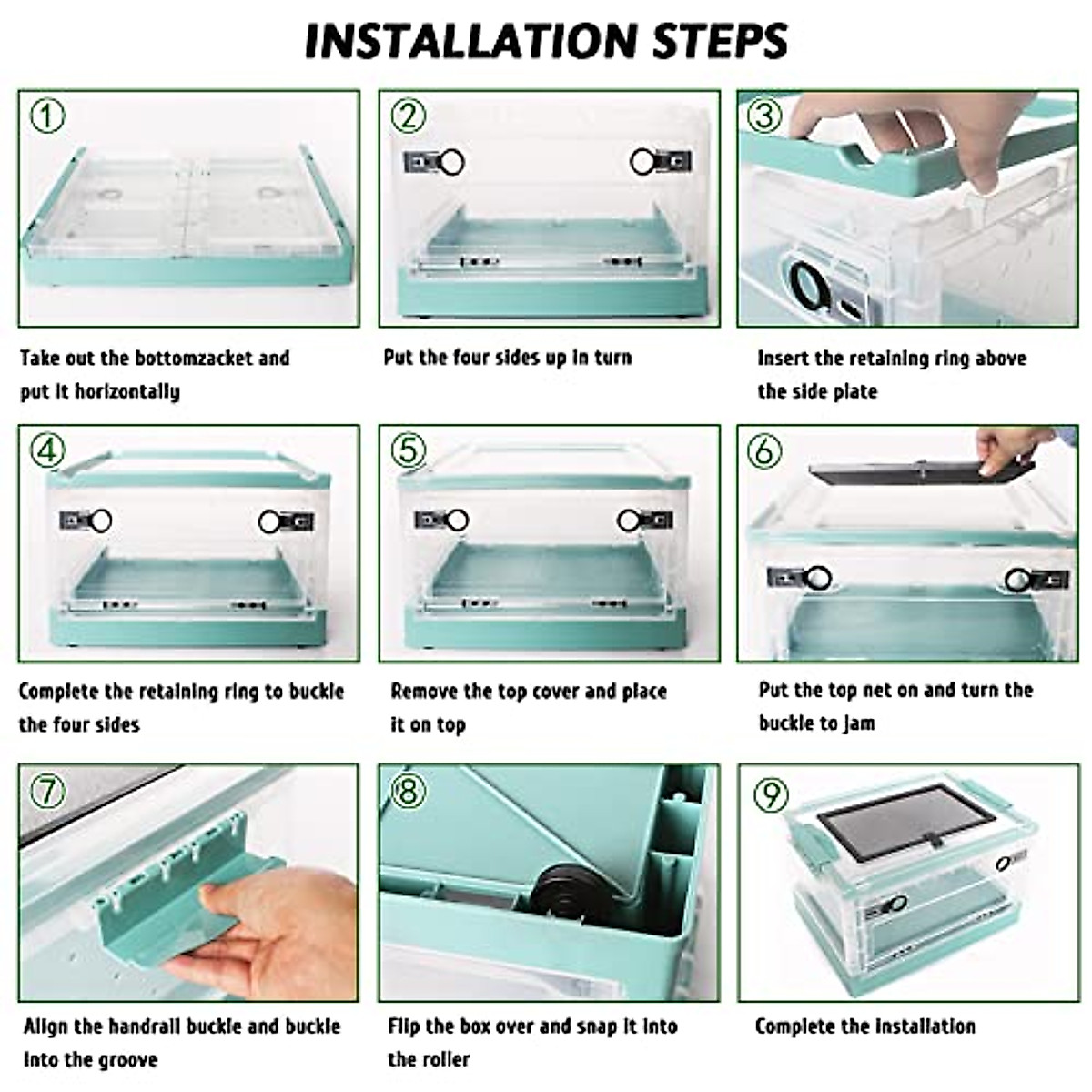 INSTALLATION STEPS

①

Take out the bottomzacket and put it horizontally

②

Put the four sides up in turn

③

Insert the retaining ring above the side plate

④

Complete the retaining ring to buckle the four sides

⑤

Remove the top cover and place it on top

⑥

Put the top net on and turn the buckle to jam

⑦

Align the handrail buckle and buckle into the groove

⑧

Flip the box over and snap it into the roller

⑨

Complete the installation