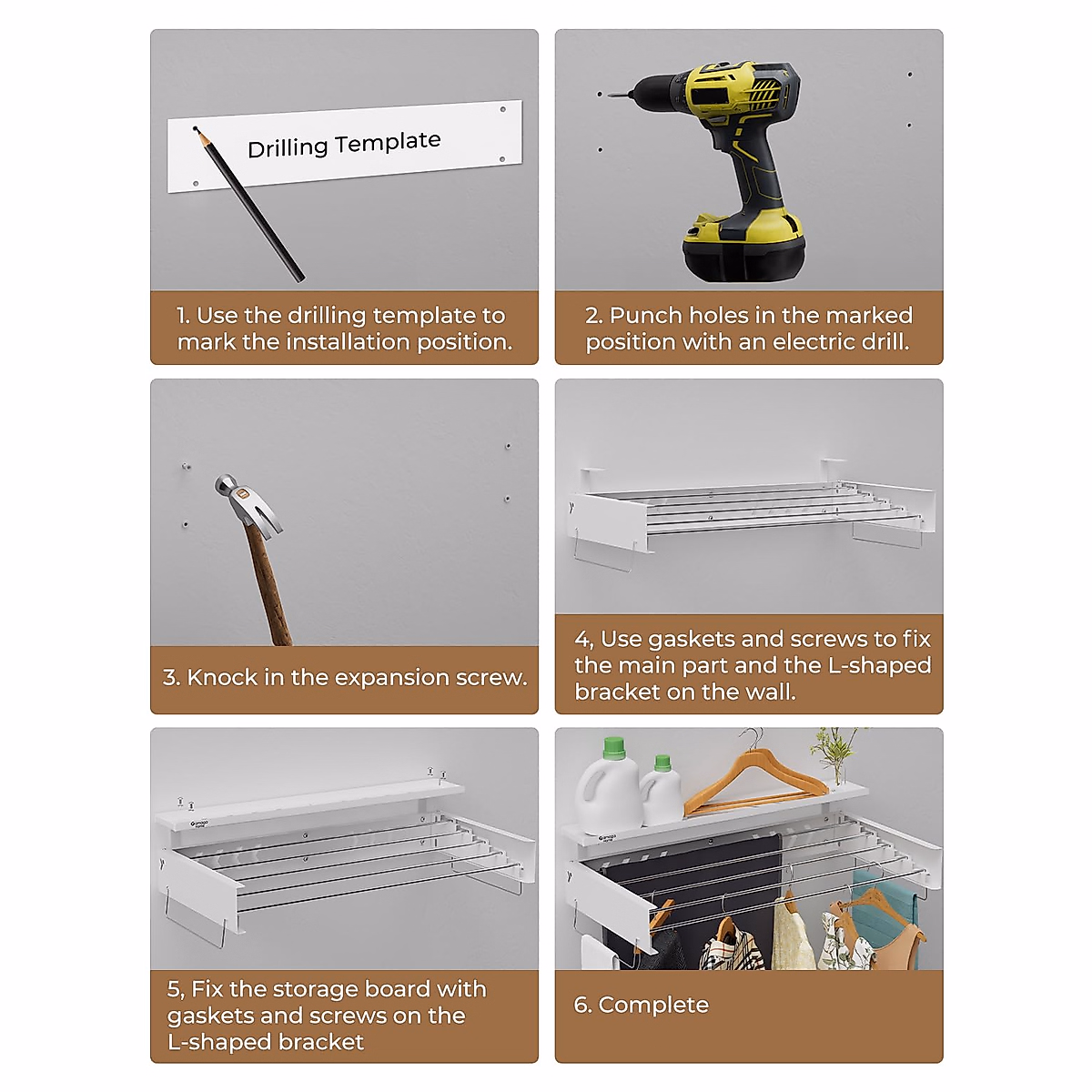 Drilling Template

1. Use the drilling template to mark the installation position.

2. Punch holes in the marked position with an electric drill.

3. Knock in the expansion screw.

4, Use gaskets and screws to fix the main part and the L-shaped bracket on the wall.

5, Fix the storage board with gaskets and screws on the L-shaped bracket

6. Complete