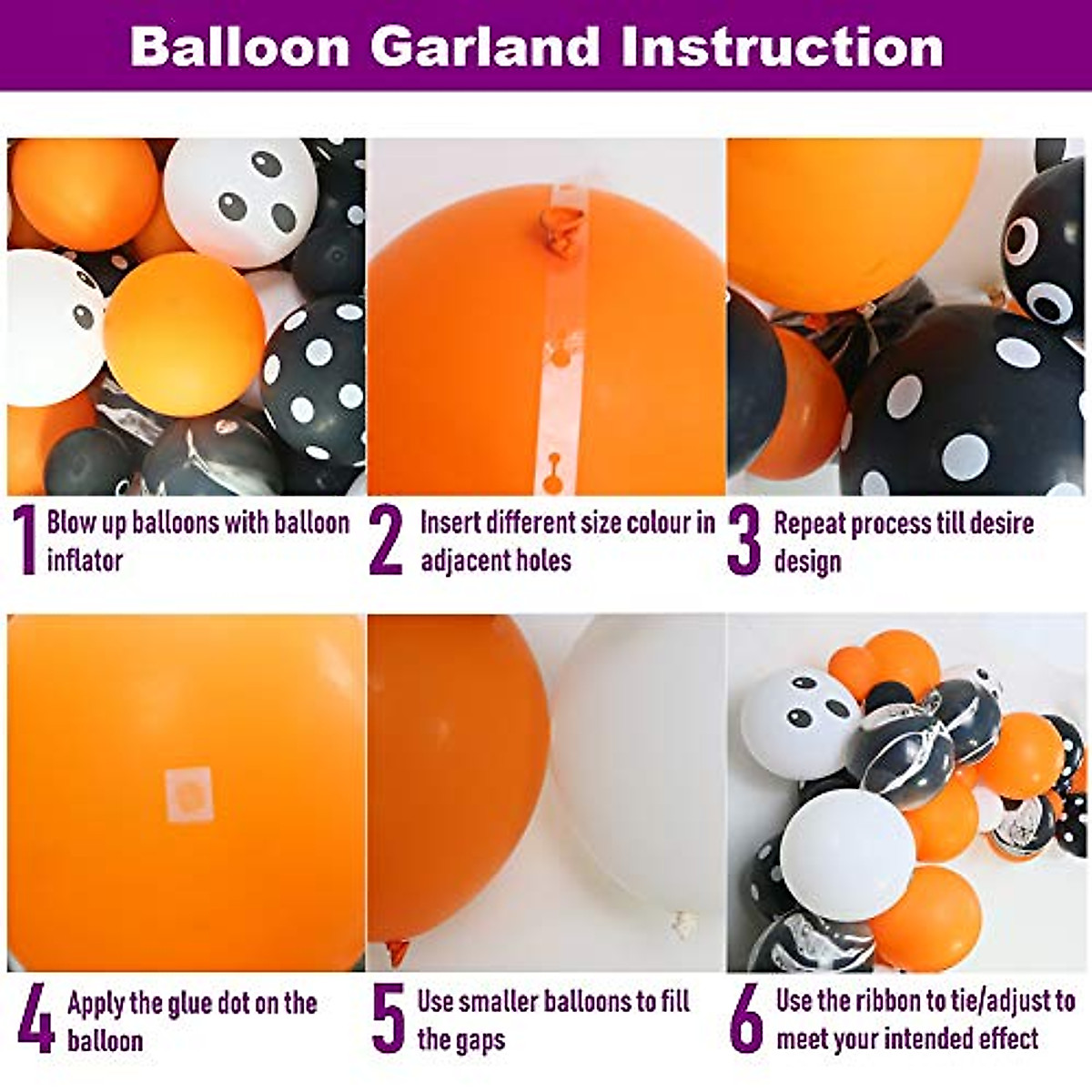 Balloon Garland Instruction

1 Blow up balloons with balloon inflator

2 Insert different size colour in adjacent holes

3 Repeat process till desire design

4 Apply the glue dot on the balloon

5 Use smaller balloons to fill the gaps

6 Use the ribbon to tie/adjust to meet your intended effect