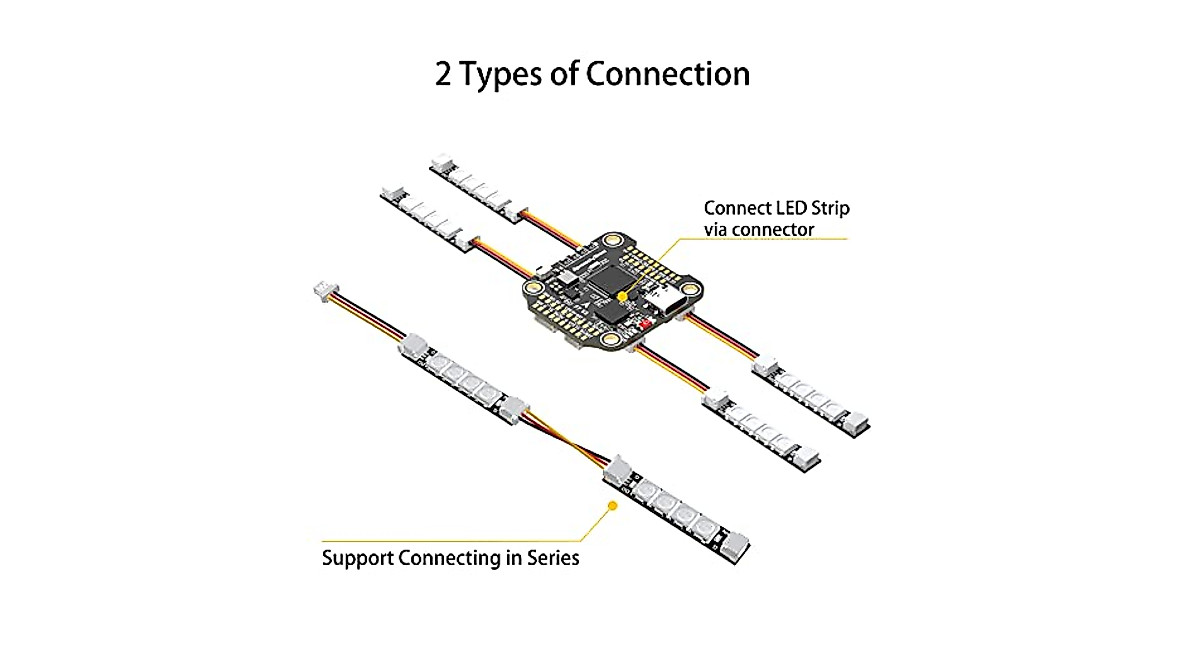 2 Types of Connection

Connect LED Strip
via connector

Support Connecting in Series