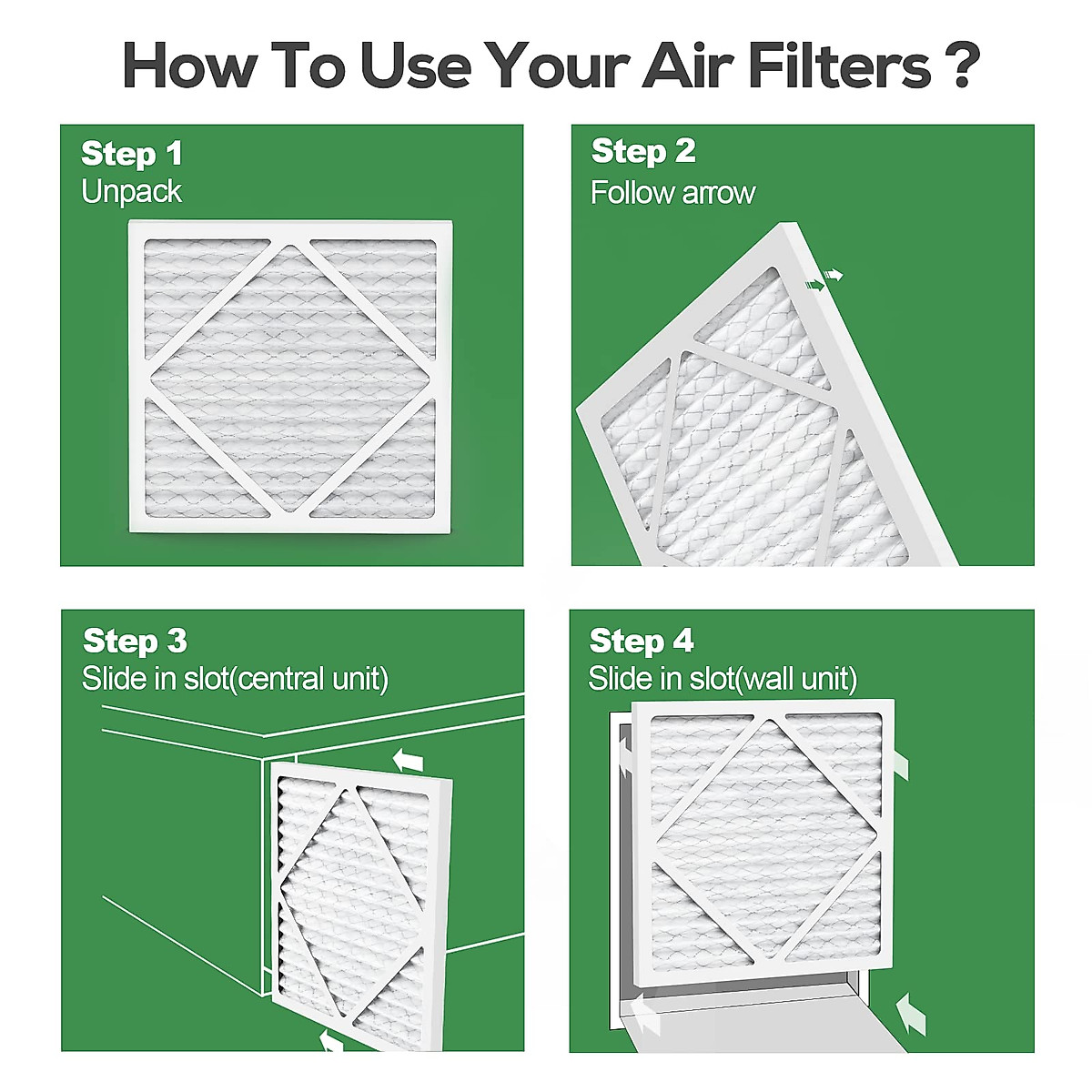 How To Use Your Air Filters ?

Step 1
Unpack

Step 2
Follow arrow

Step 3
Slide in slot(central unit)

Step 4
Slide in slot(wall unit)