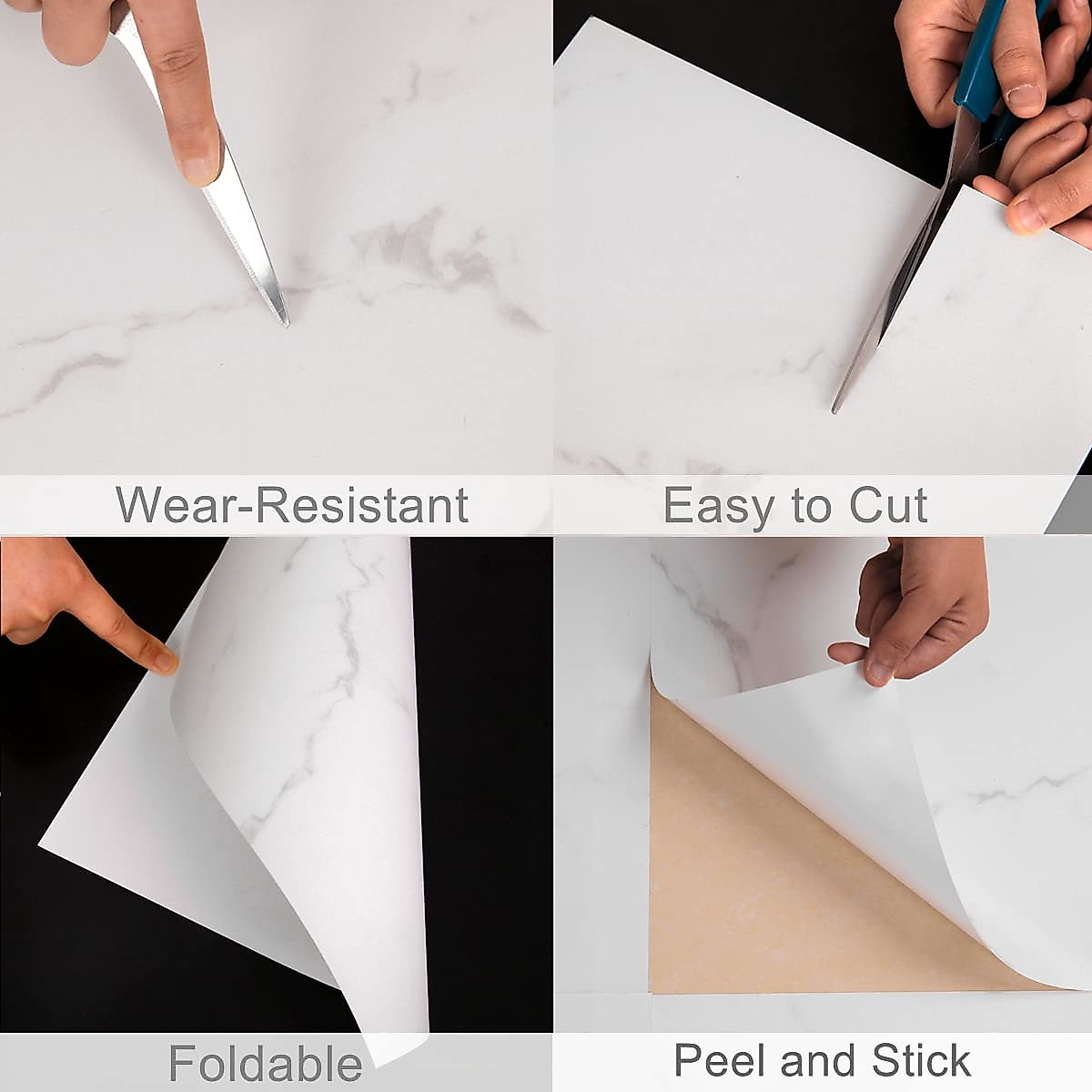 Wear-Resistant

Easy to Cut

Foldable

Peel and Stick