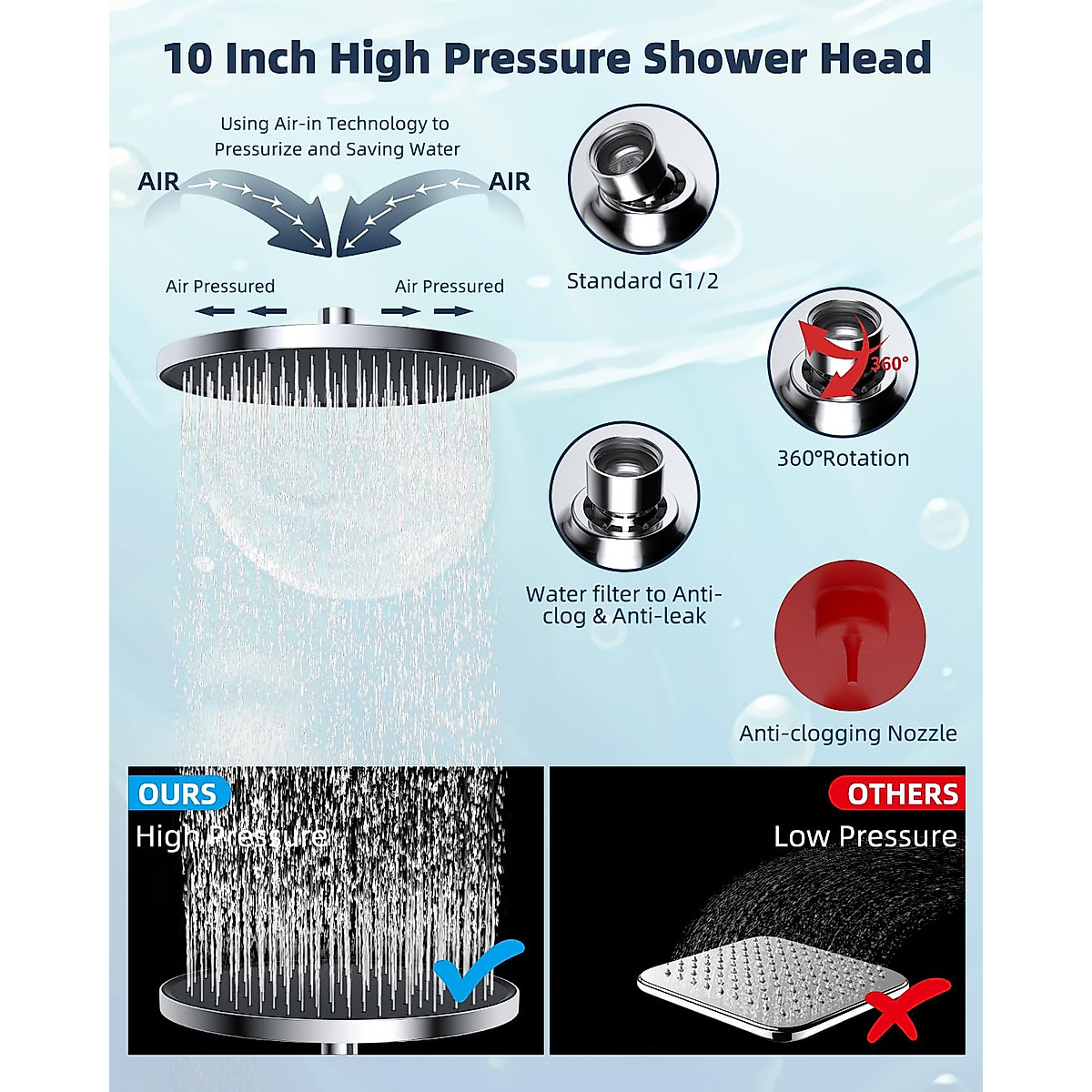 10 Inch High Pressure Shower Head

Using Air-in Technology to Pressurize and Saving Water

AIR

AIR

Air Pressured

Air Pressured

Standard G1/2

360°

360°Rotation

Water filter to Anti-clog & Anti-leak

Anti-clogging Nozzle

OURS

High Pressure

OTHERS

Low Pressure