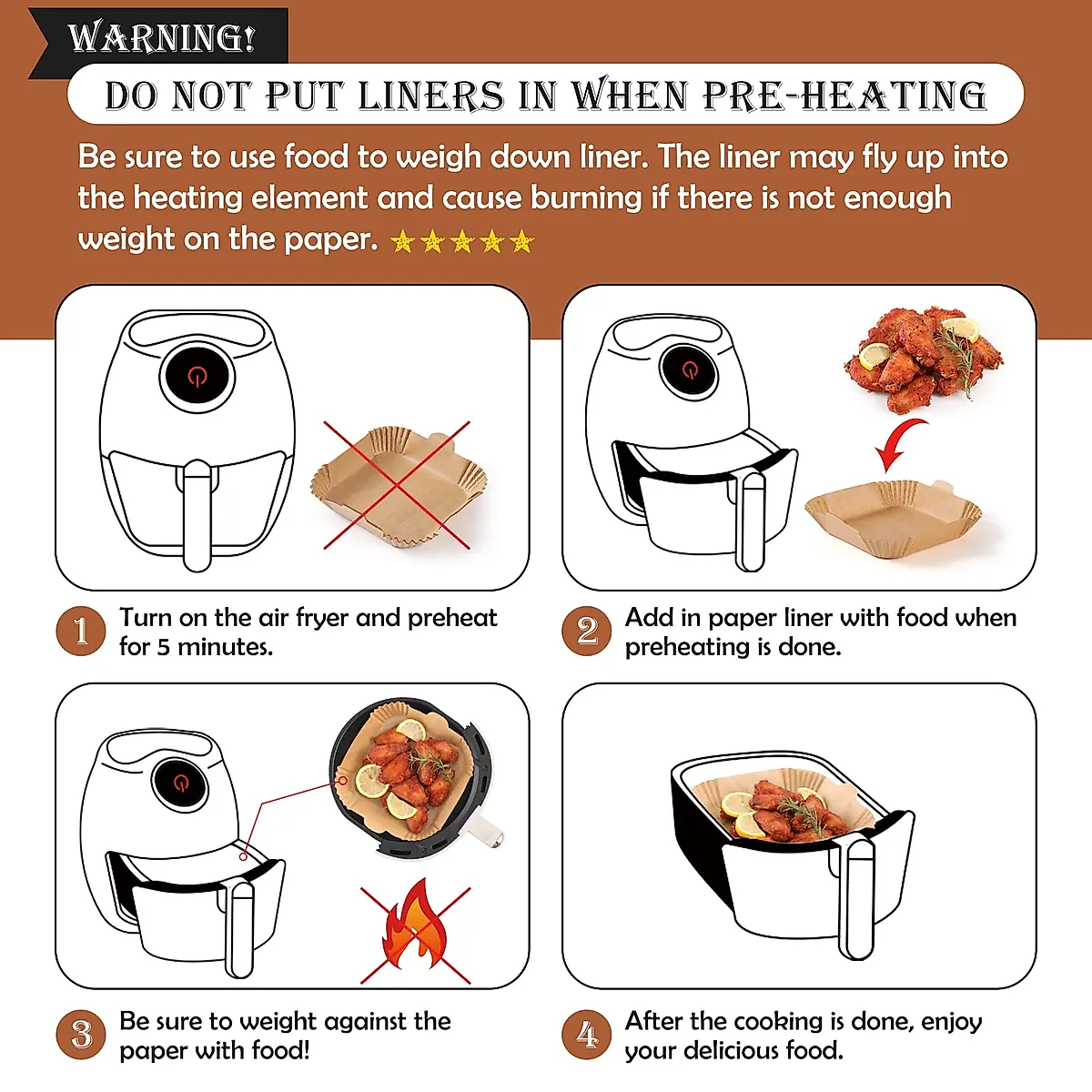 WARNING!

DO NOT PUT LINERS IN WHEN PRE-HEATING

Be sure to use food to weigh down liner. The liner may fly up into the heating element and cause burning if there is not enough weight on the paper. ★★★★★

1 Turn on the air fryer and preheat for 5 minutes.

2 Add in paper liner with food when preheating is done.

3 Be sure to weight against the paper with food!

4 After the cooking is done, enjoy your delicious food.