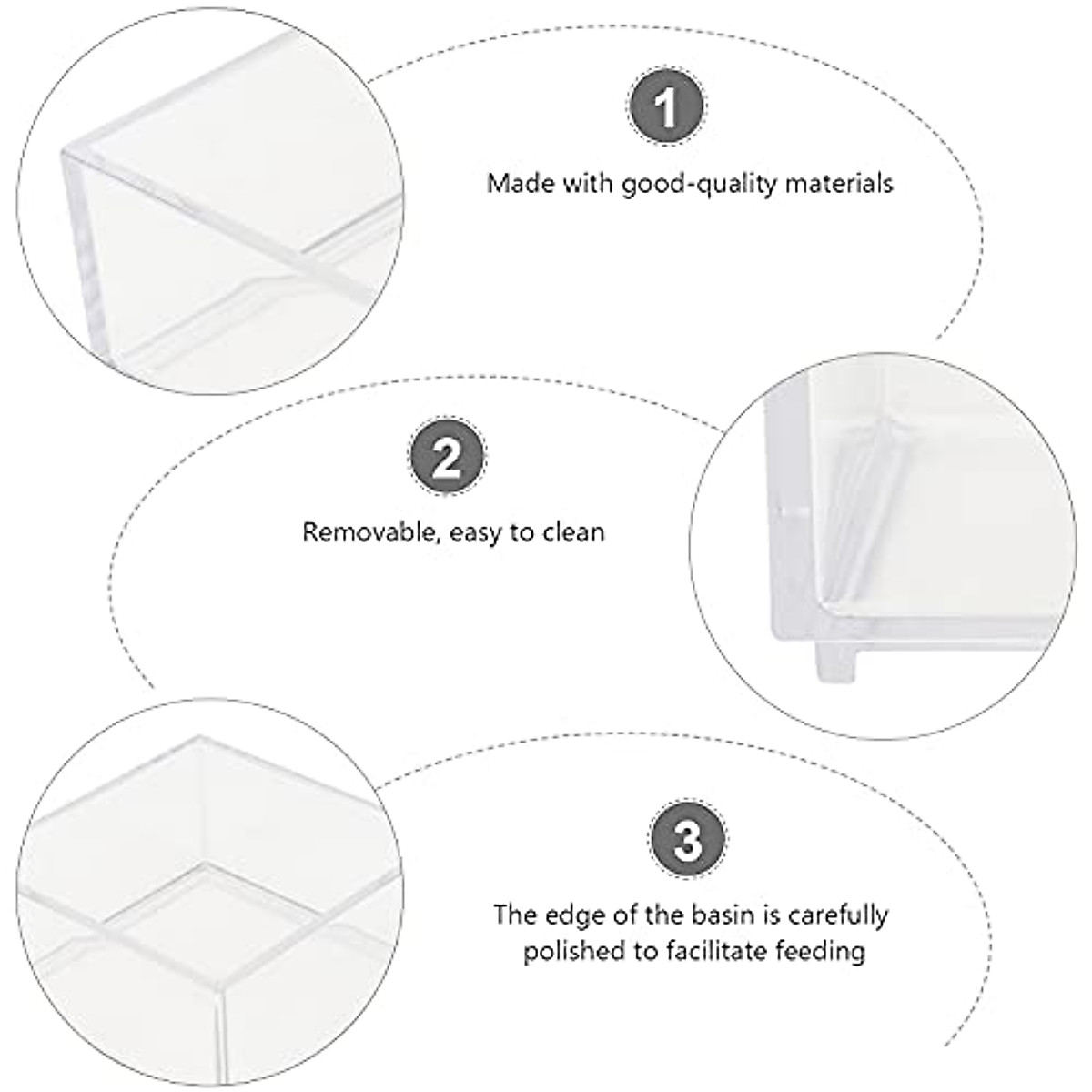 1

Made with good-quality materials

2

Removable, easy to clean

3

The edge of the basin is carefully polished to facilitate feeding