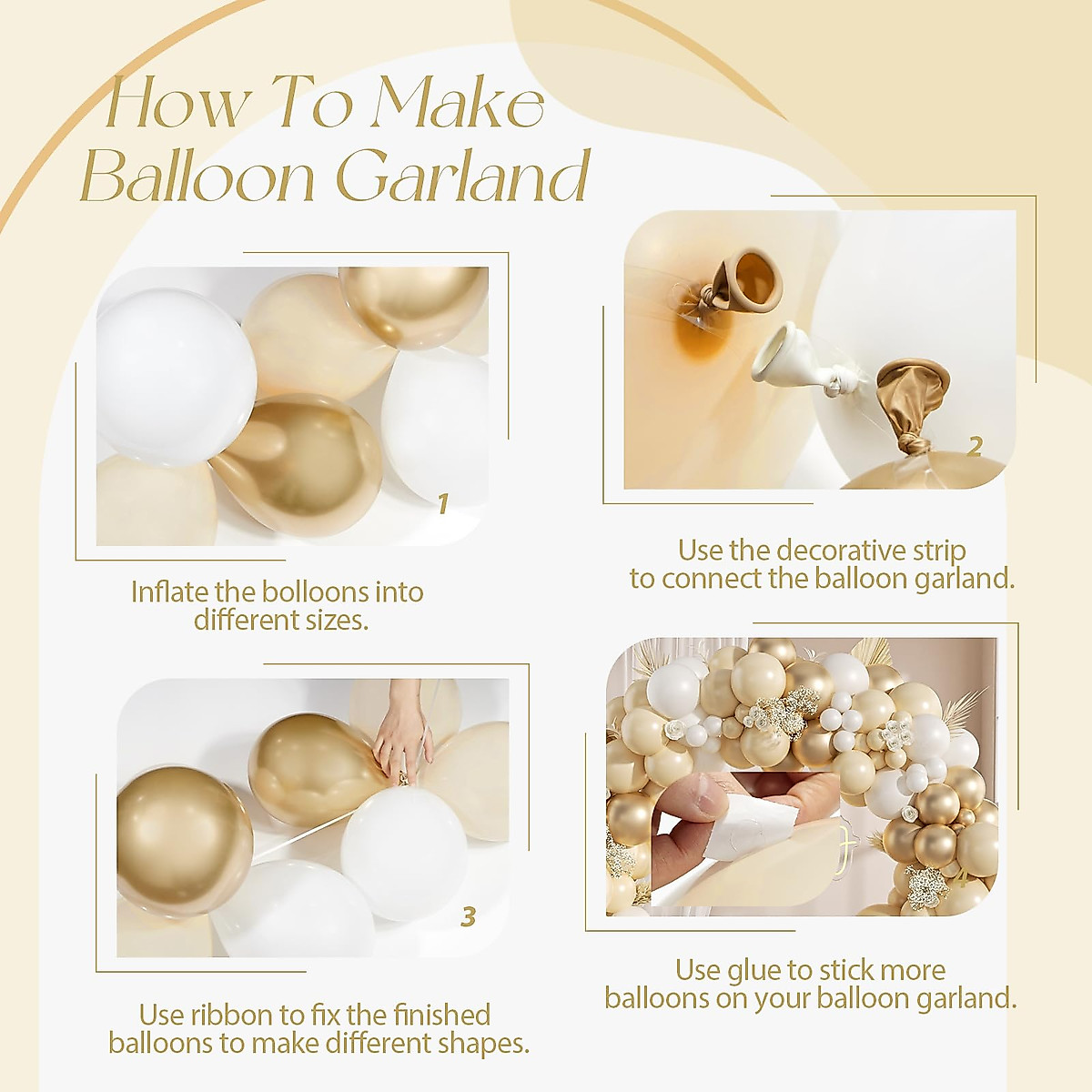 How To Make Balloon Garland

1

Inflate the bolloons into different sizes.

2

Use the decorative strip to connect the balloon garland.

3

Use ribbon to fix the finished balloons to make different shapes.

4

Use glue to stick more balloons on your balloon garland.