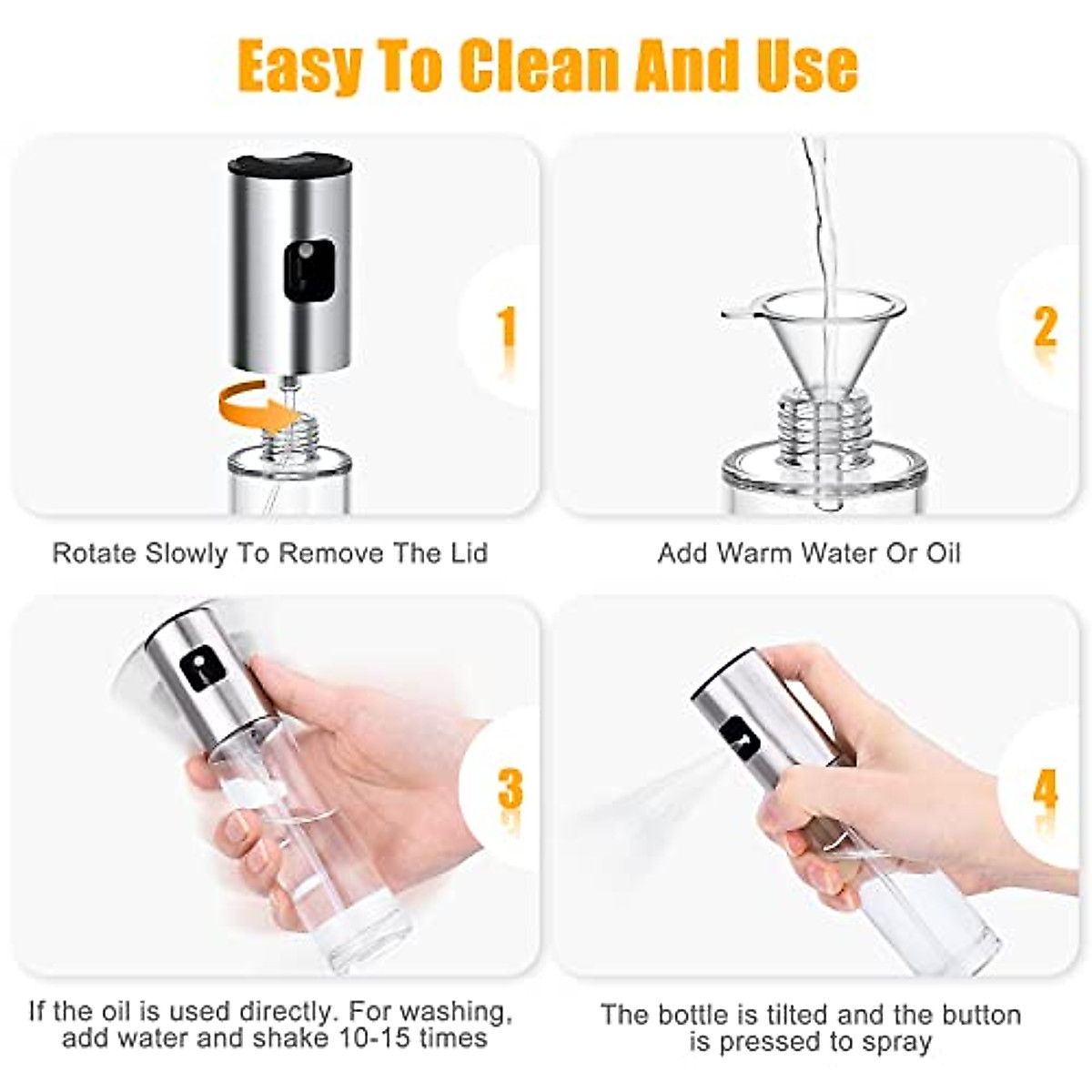 Easy To Clean And Use

1

Rotate Slowly To Remove The Lid

2

Add Warm Water Or Oil

3

If the oil is used directly. For washing, add water and shake 10-15 times

4

The bottle is tilted and the button is pressed to spray