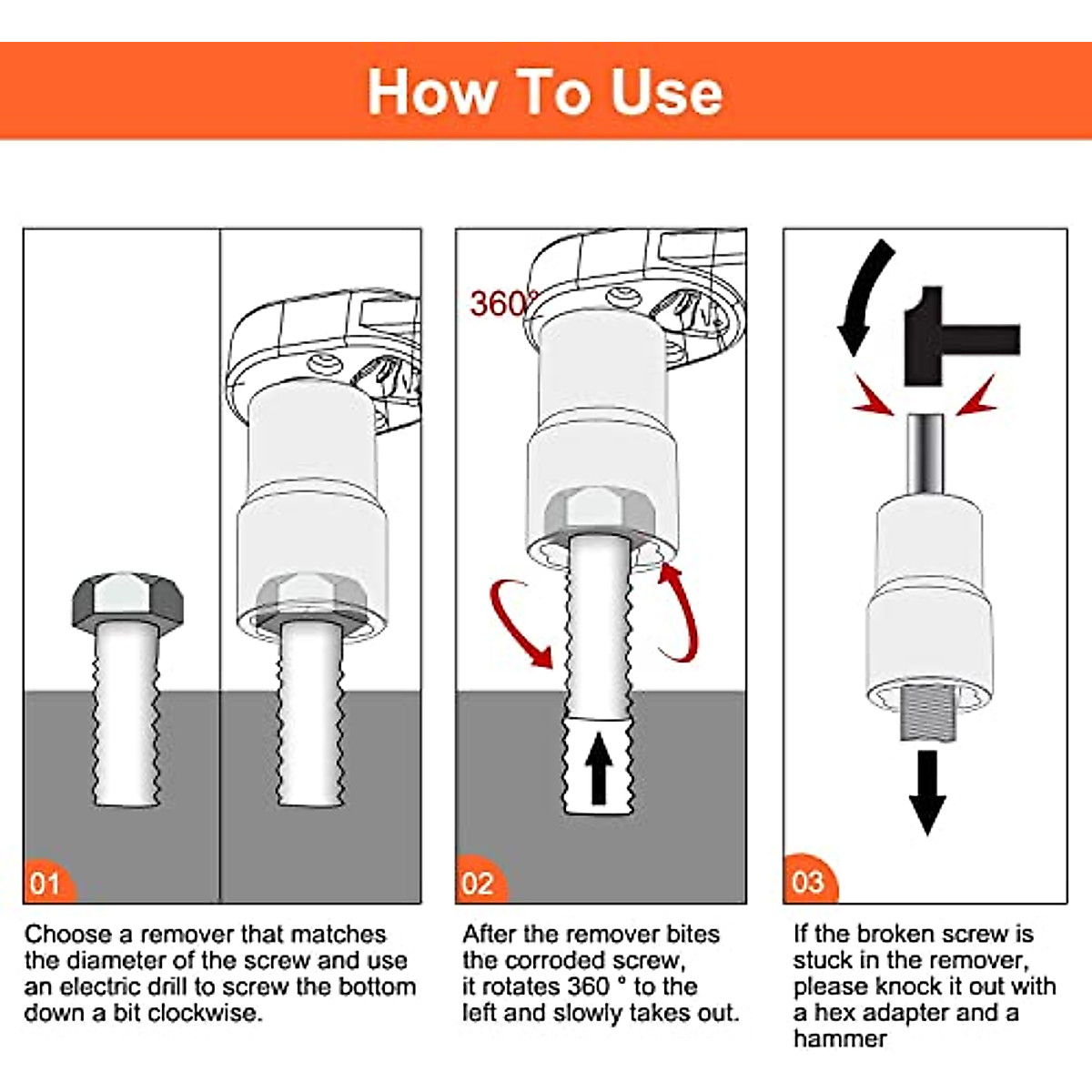 How To Use

360°

01

Choose a remover that matches the diameter of the screw and use an electric drill to screw the bottom down a bit clockwise.

02

After the remover bites the corroded screw, it rotates 360 ° to the left and slowly takes out.

03

If the broken screw is stuck in the remover, please knock it out with a hex adapter and a hammer