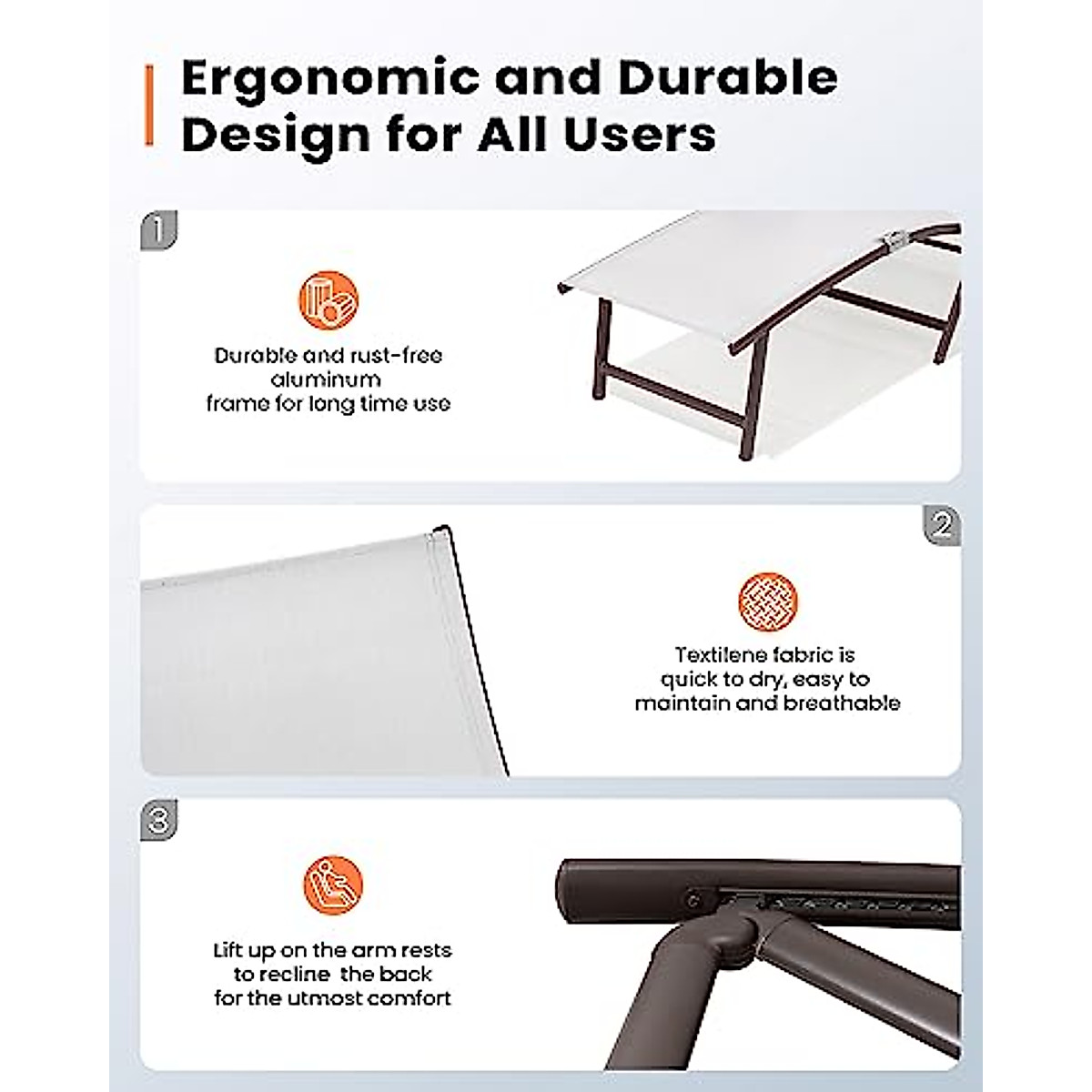 Ergonomic and Durable Design for All Users

1

Durable and rust-free aluminum frame for long time use

2

Textilene fabric is quick to dry, easy to maintain and breathable

3

Lift up on the arm rests to recline the back for the utmost comfort