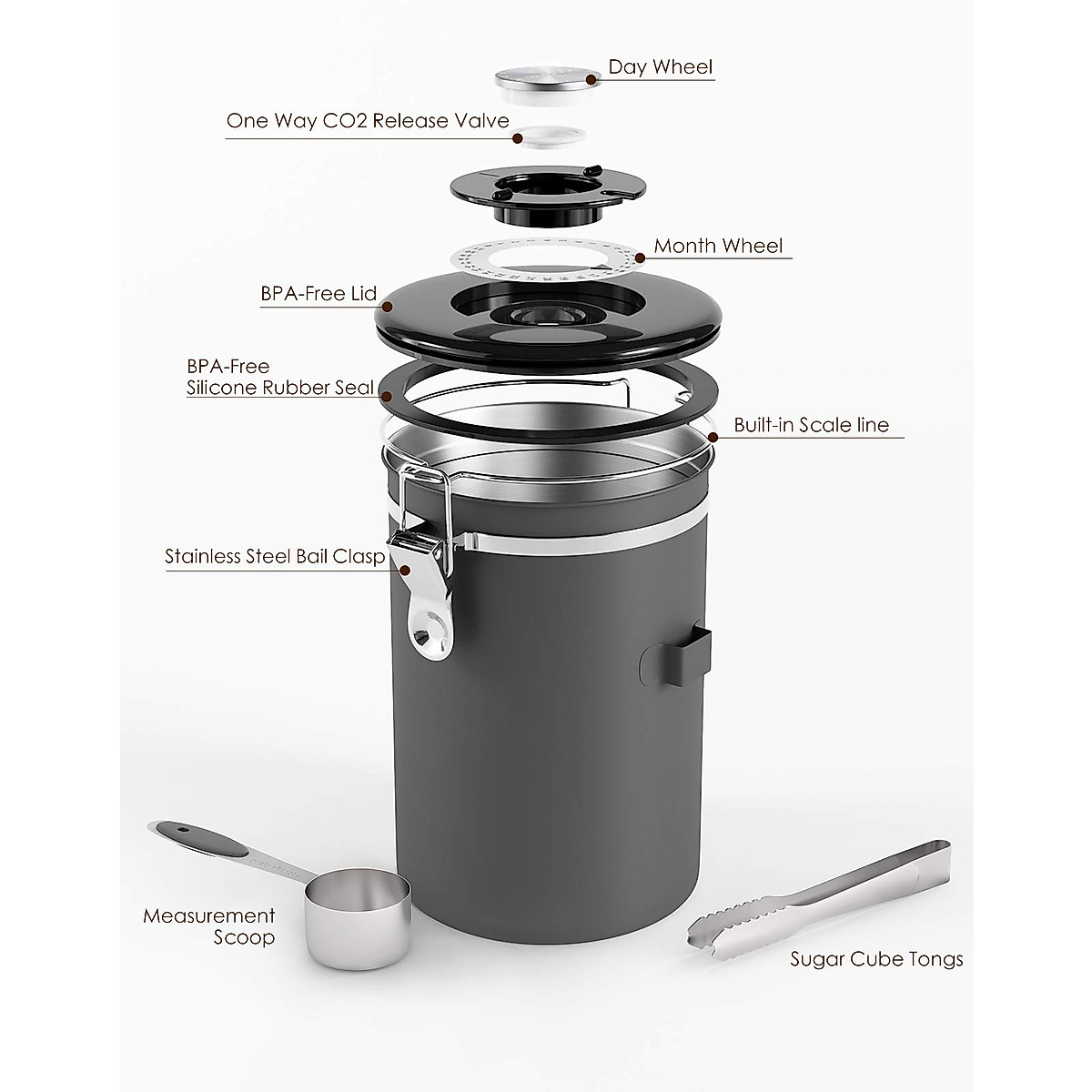 Day Wheel

One Way CO2 Release Valve

Month Wheel

BPA-Free Lid

BPA-Free
Silicone Rubber Seal

Built-in Scale line

Stainless Steel Bail Clasp

Measurement
Scoop

Sugar Cube Tongs