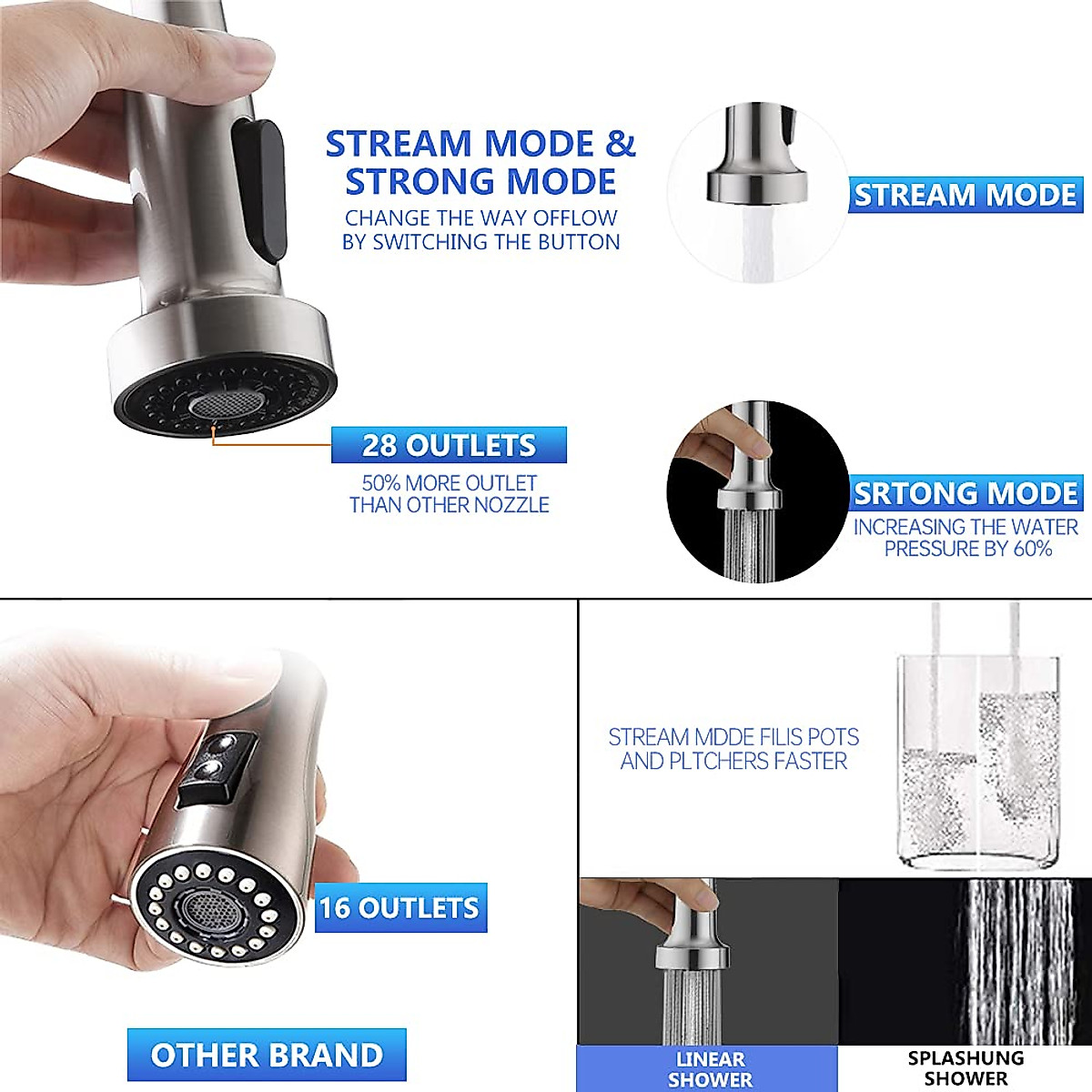 STREAM MODE & STRONG MODE

CHANGE THE WAY OFFLOW BY SWITCHING THE BUTTON

STREAM MODE

28 OUTLETS

50% MORE OUTLET THAN OTHER NOZZLE

SRTONG MODE

INCREASING THE WATER PRESSURE BY 60%

STREAM MDDE FILIS POTS AND PLTCHERS FASTER

16 OUTLETS

OTHER BRAND

LINEAR SHOWER

SPLASHUNG SHOWER