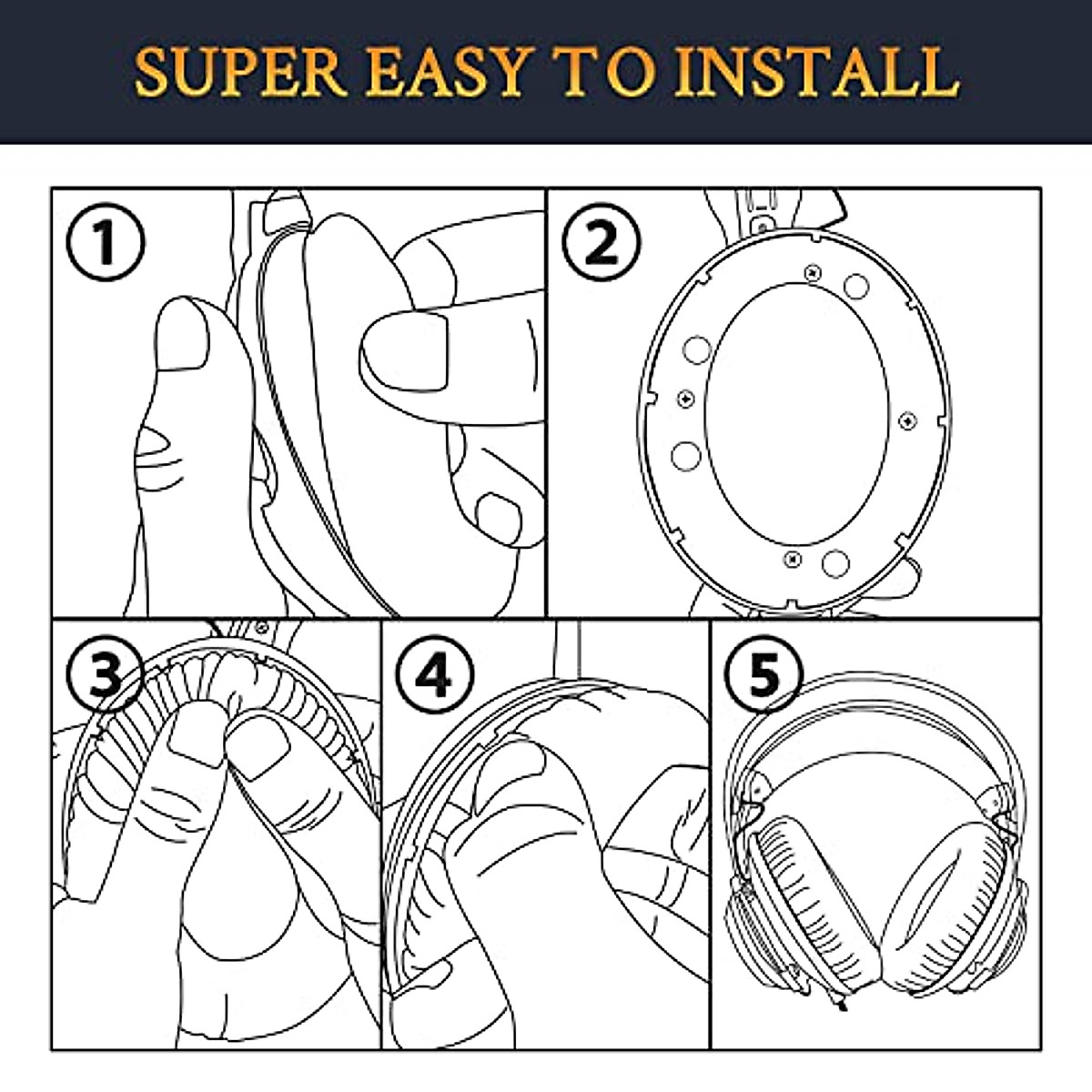 SUPER EASY TO INSTALL

1

2

3

4

5