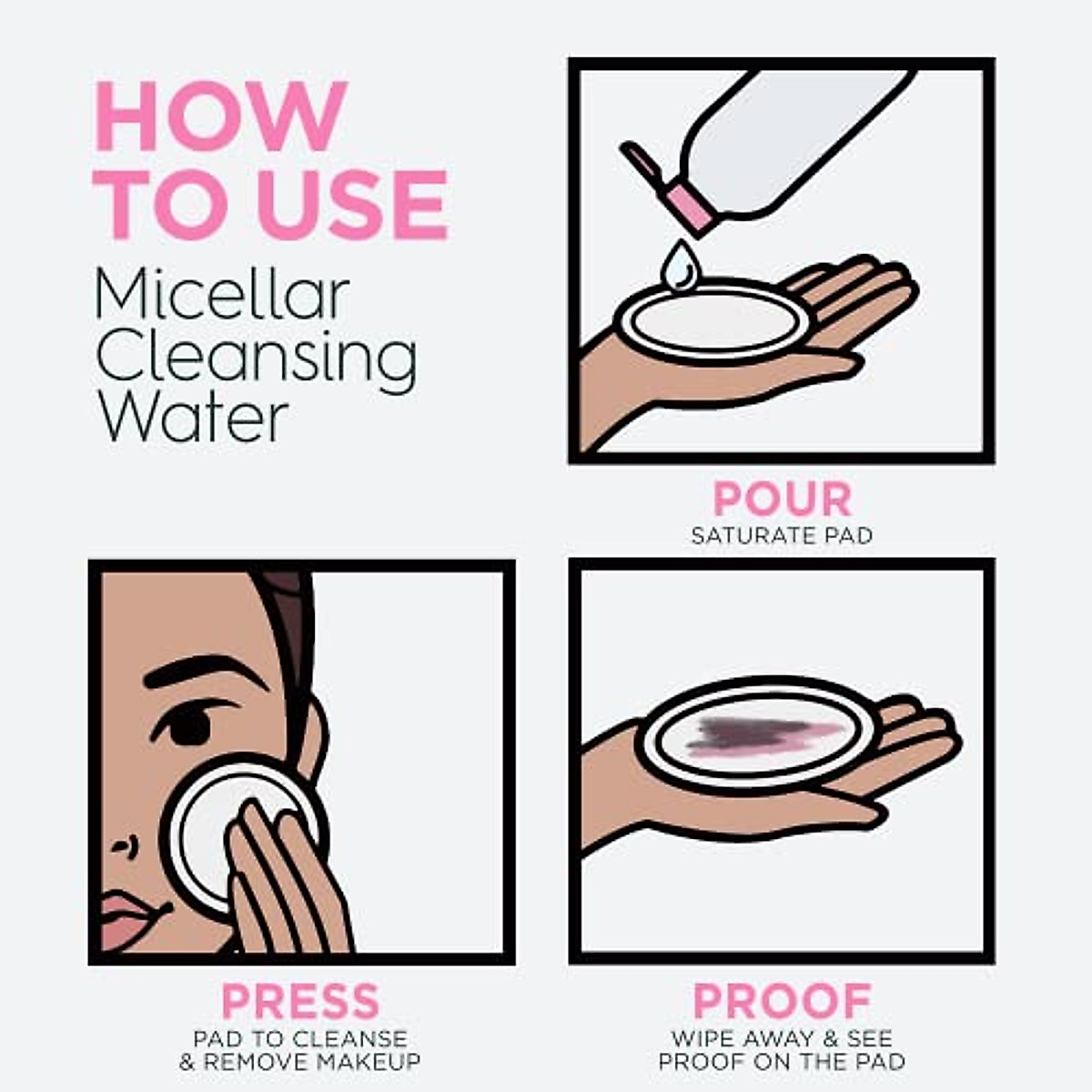 HOW TO USE

Micellar Cleansing Water

POUR
SATURATE PAD

PRESS
PAD TO CLEANSE & REMOVE MAKEUP

PROOF
WIPE AWAY & SEE PROOF ON THE PAD