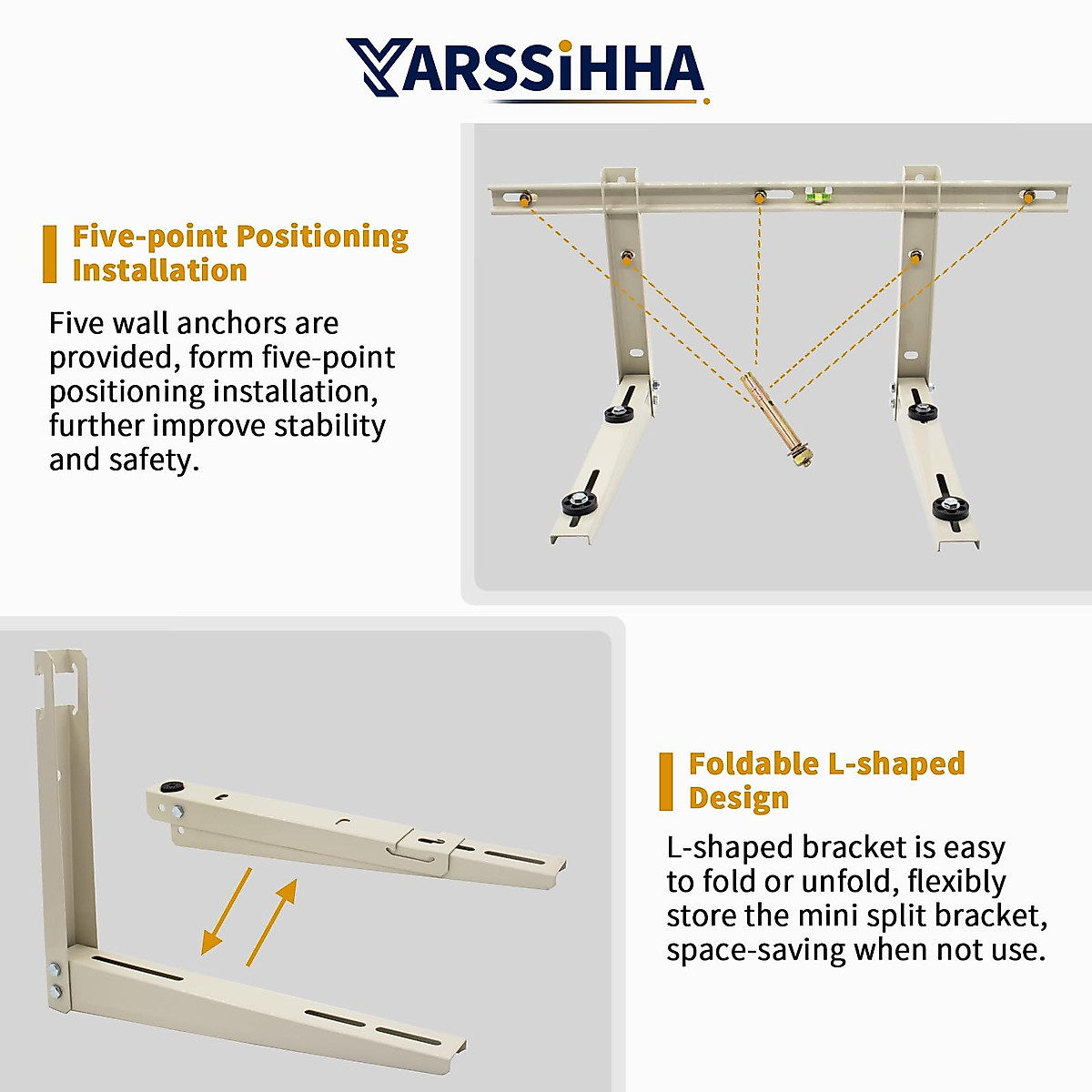 YARSSiHHA

Five-point Positioning Installation

Five wall anchors are provided, form five-point positioning installation, further improve stability and safety.

Foldable L-shaped Design

L-shaped bracket is easy to fold or unfold, flexibly store the mini split bracket, space-saving when not use.