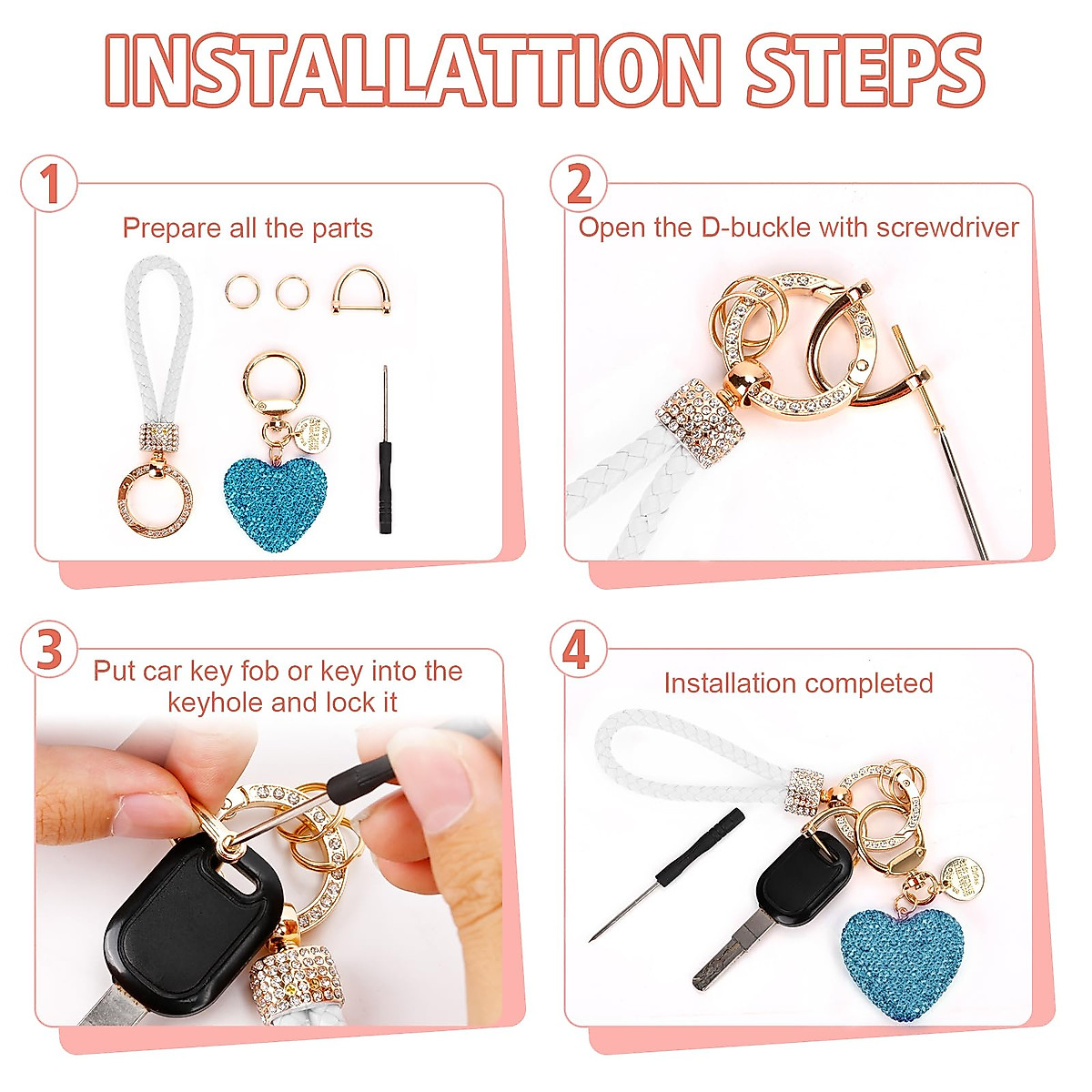 INSTALLATTION STEPS

1
Prepare all the parts

2
Open the D-buckle with screwdriver

3
Put car key fob or key into the keyhole and lock it

4
Installation completed