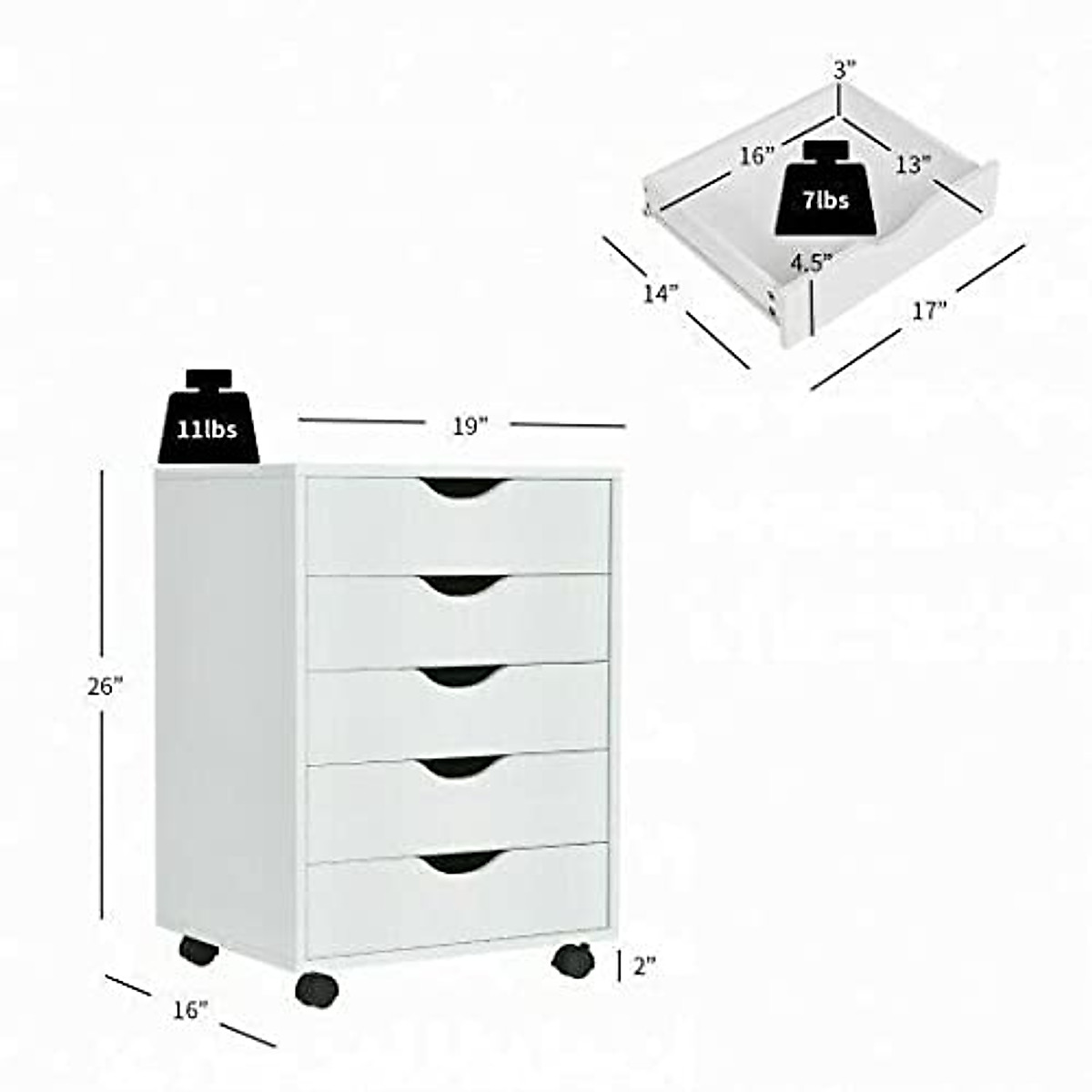 3"
16"
13"
7lbs
4.5"
14"
17"
11lbs
19"
26"
2"
16"