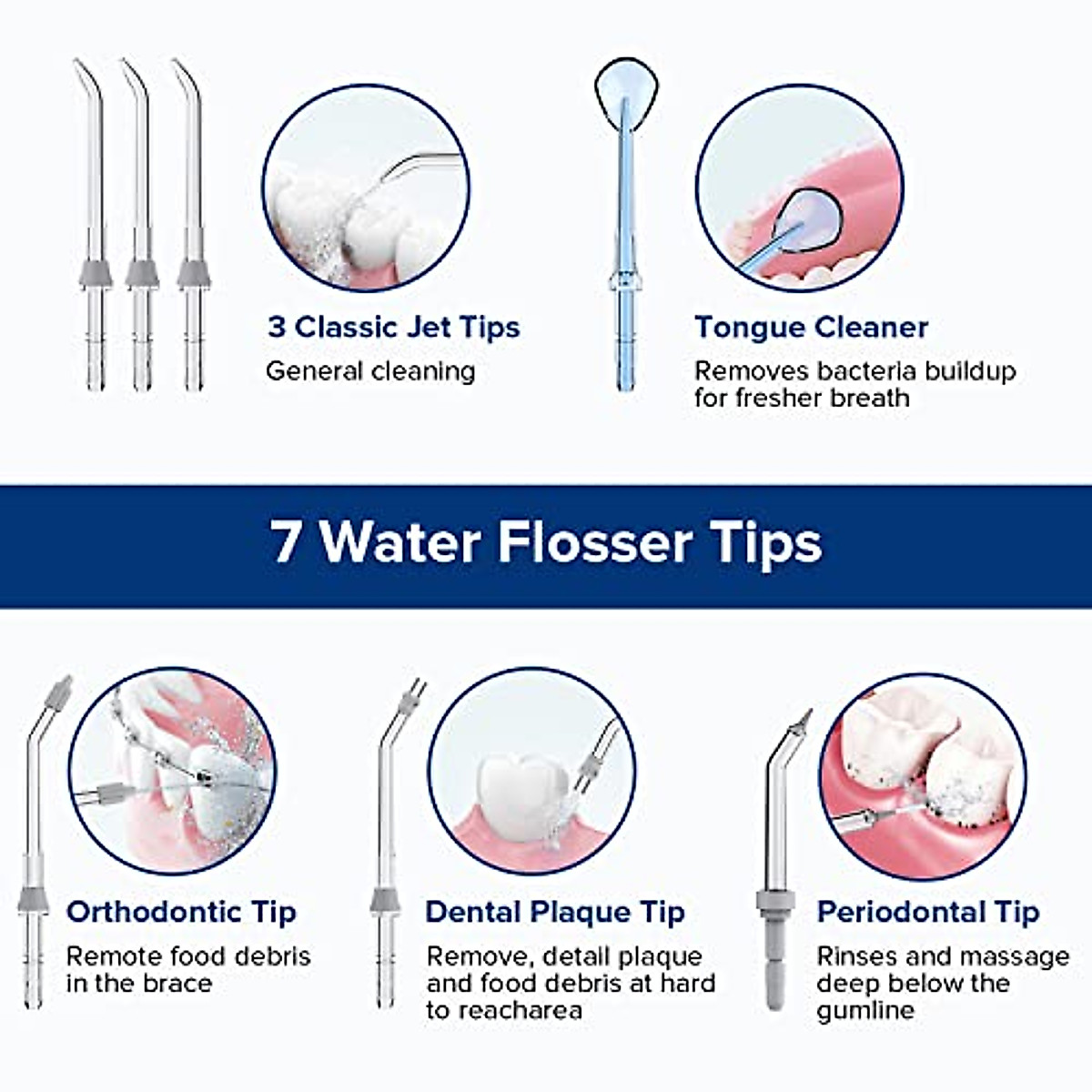 3 Classic Jet Tips
General cleaning

Tongue Cleaner
Removes bacteria buildup for fresher breath

7 Water Flosser Tips

Orthodontic Tip
Remote food debris in the brace

Dental Plaque Tip
Remove, detail plaque and food debris at hard to reacharea

Periodontal Tip
Rinses and massage deep below the gumline