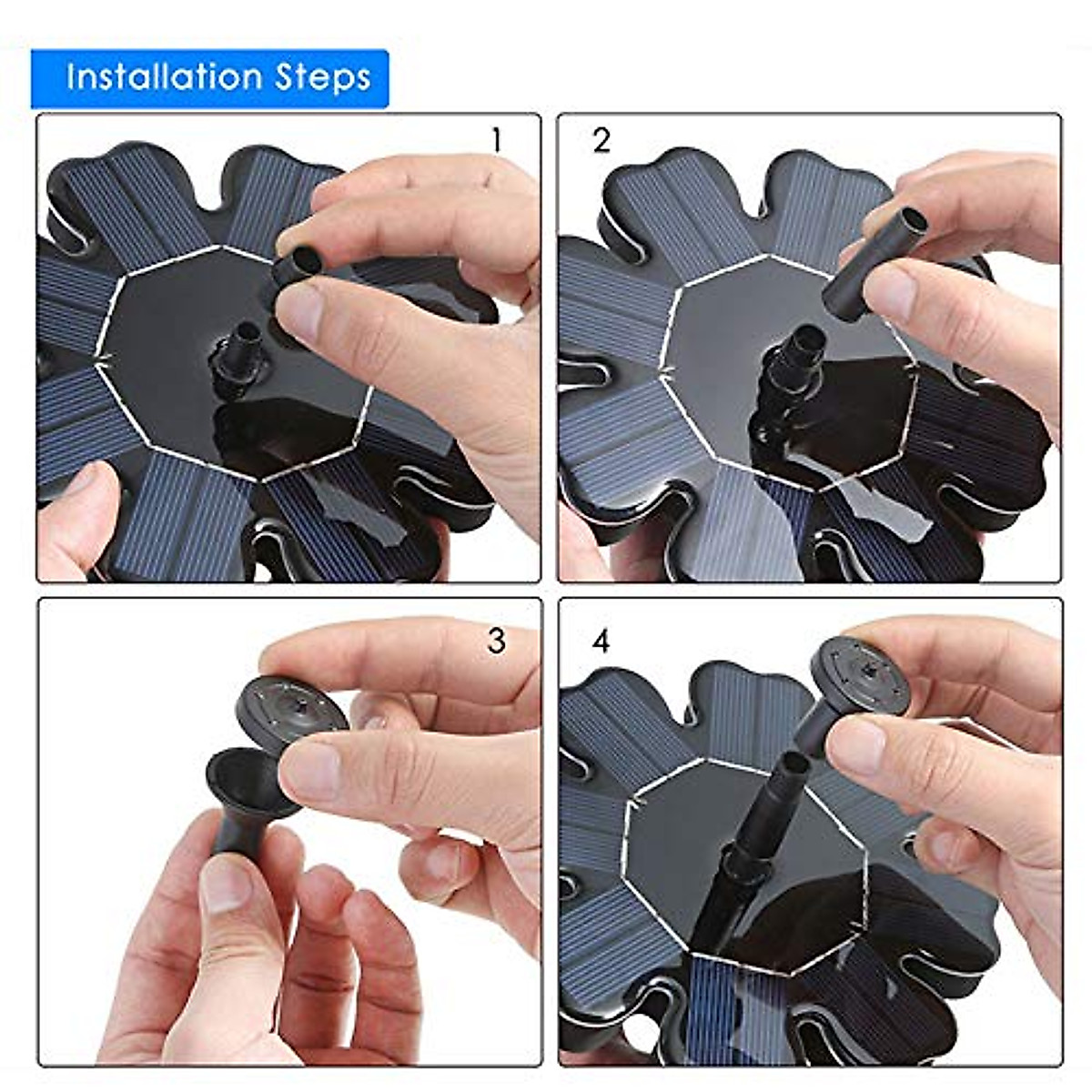 Installation Steps

1

2

3

4