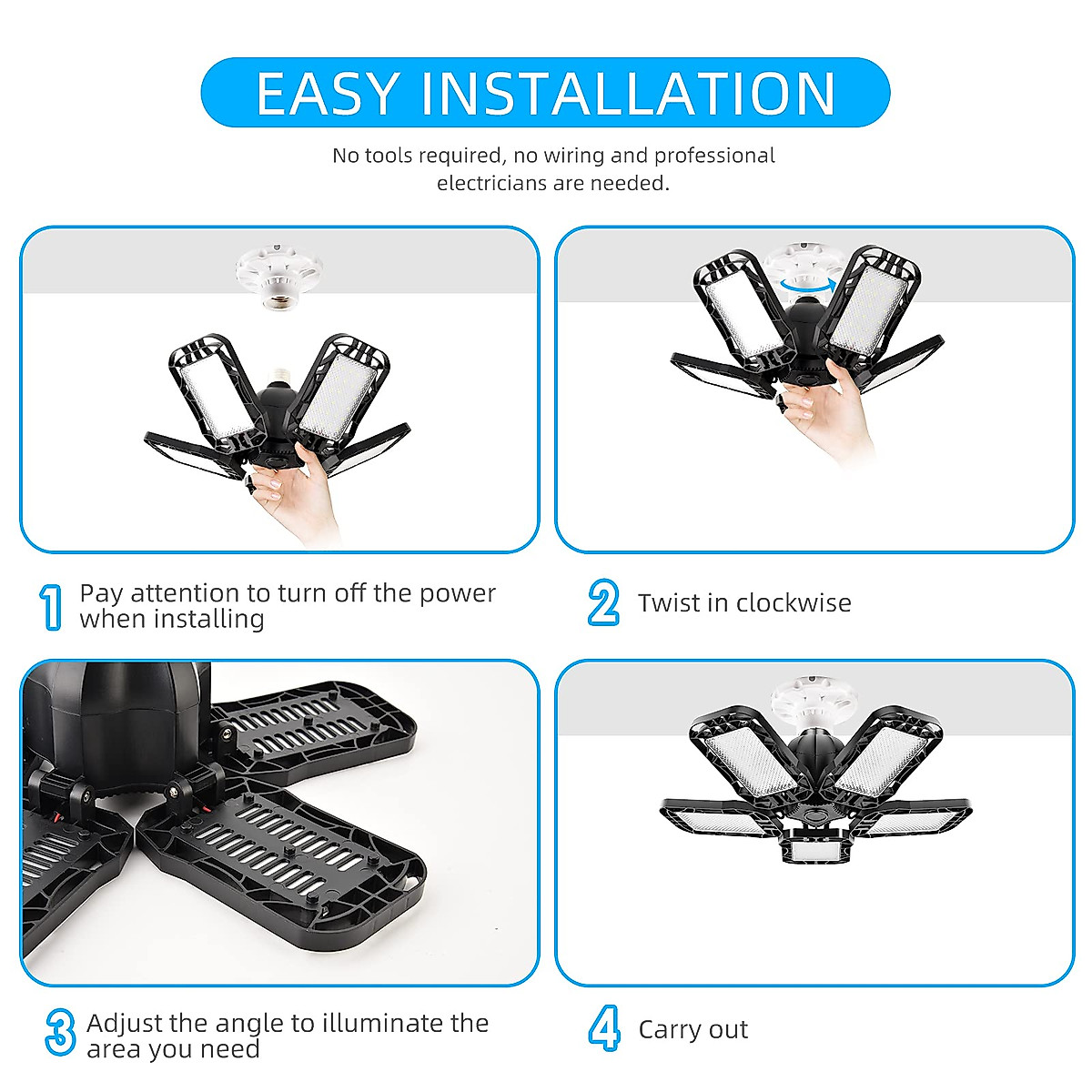 EASY INSTALLATION

No tools required, no wiring and professional electricians are needed.

1 Pay attention to turn off the power when installing

2 Twist in clockwise

3 Adjust the angle to illuminate the area you need

4 Carry out