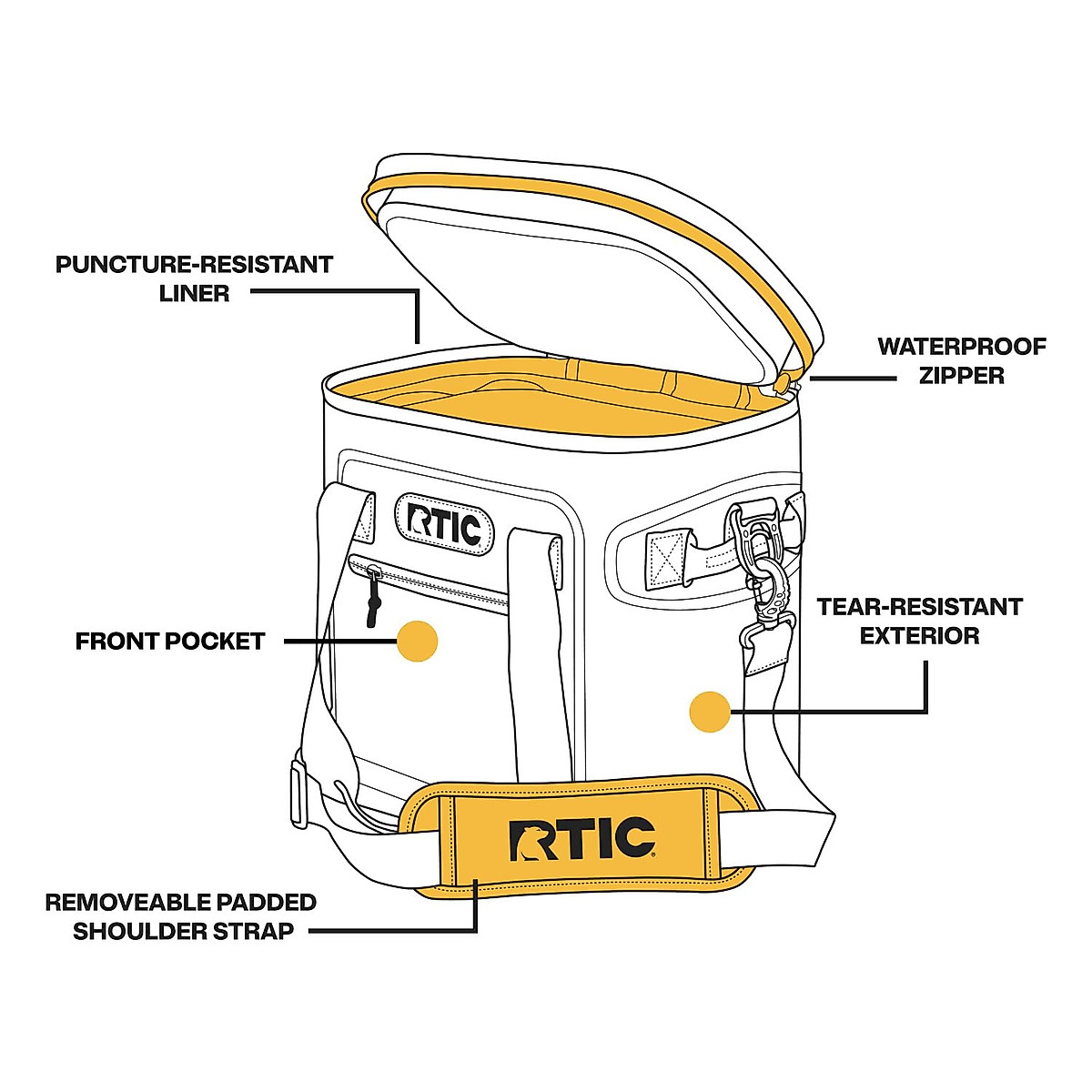 PUNCTURE-RESISTANT LINER

WATERPROOF ZIPPER

RTIC

FRONT POCKET

TEAR-RESISTANT EXTERIOR

RTIC

REMOVEABLE PADDED SHOULDER STRAP