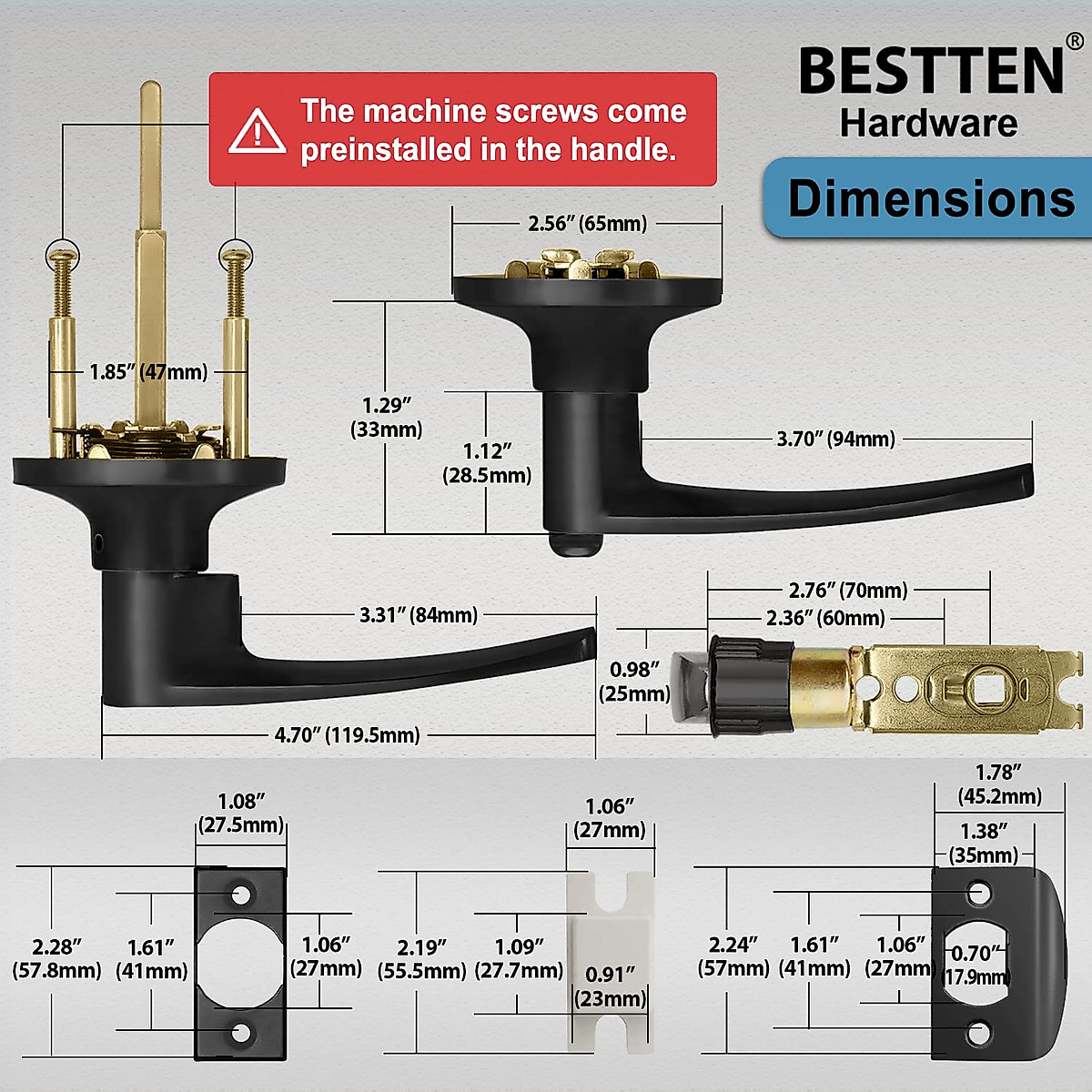 BESTTEN®
Hardware

Dimensions

The machine screws come preinstalled in the handle.

1.85″ (47mm)

2.56″ (65mm)

1.29″ (33mm)

1.12″ (28.5mm)

3.70″ (94mm)

3.31″ (84mm)

4.70″ (119.5mm)

2.76″ (70mm)
2.36″ (60mm)

0.98″ (25mm)

1.08″ (27.5mm)

2.28″ (57.8mm)
1.61″ (41mm)
1.06″ (27mm)

1.06″ (27mm)

2.19″ (55.5mm)
1.09″ (27.7mm)
0.91″ (23mm)

1.78″ (45.2mm)
1.38″ (35mm)

2.24″ (57mm)
1.61″ (41mm)
1.06″ (27mm)
0.70″ (17.9mm)