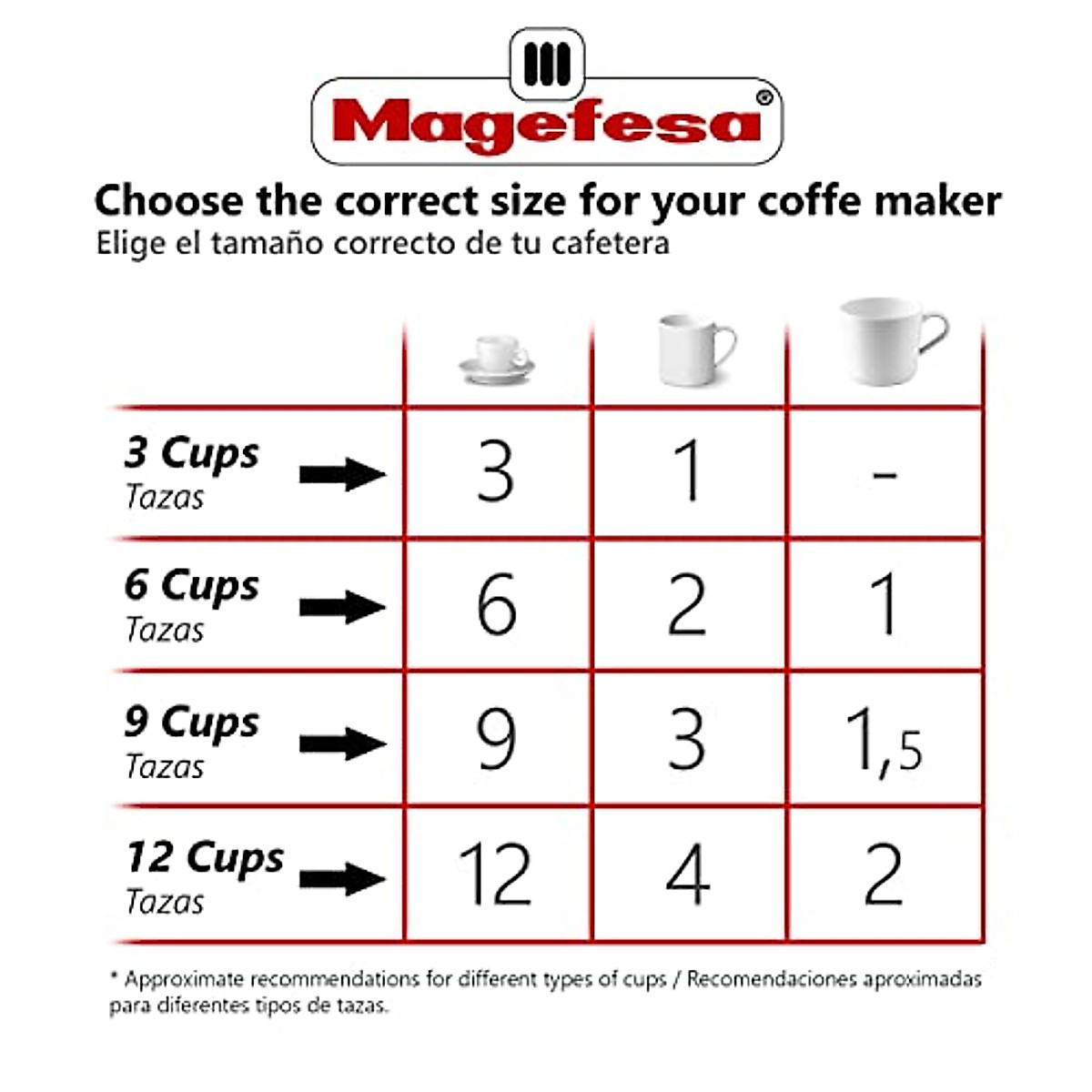 Magefesa®

Choose the correct size for your coffe maker
Elige el tamaño correcto de tu cafetera

| | | | |
|---|---|---|---|
| 3 Cups Tazas | 3 | 1 | - |
| 6 Cups Tazas | 6 | 2 | 1 |
| 9 Cups Tazas | 9 | 3 | 1,5 |
| 12 Cups Tazas | 12 | 4 | 2 |

* Approximate recommendations for different types of cups / Recomendaciones aproximadas para diferentes tipos de tazas.