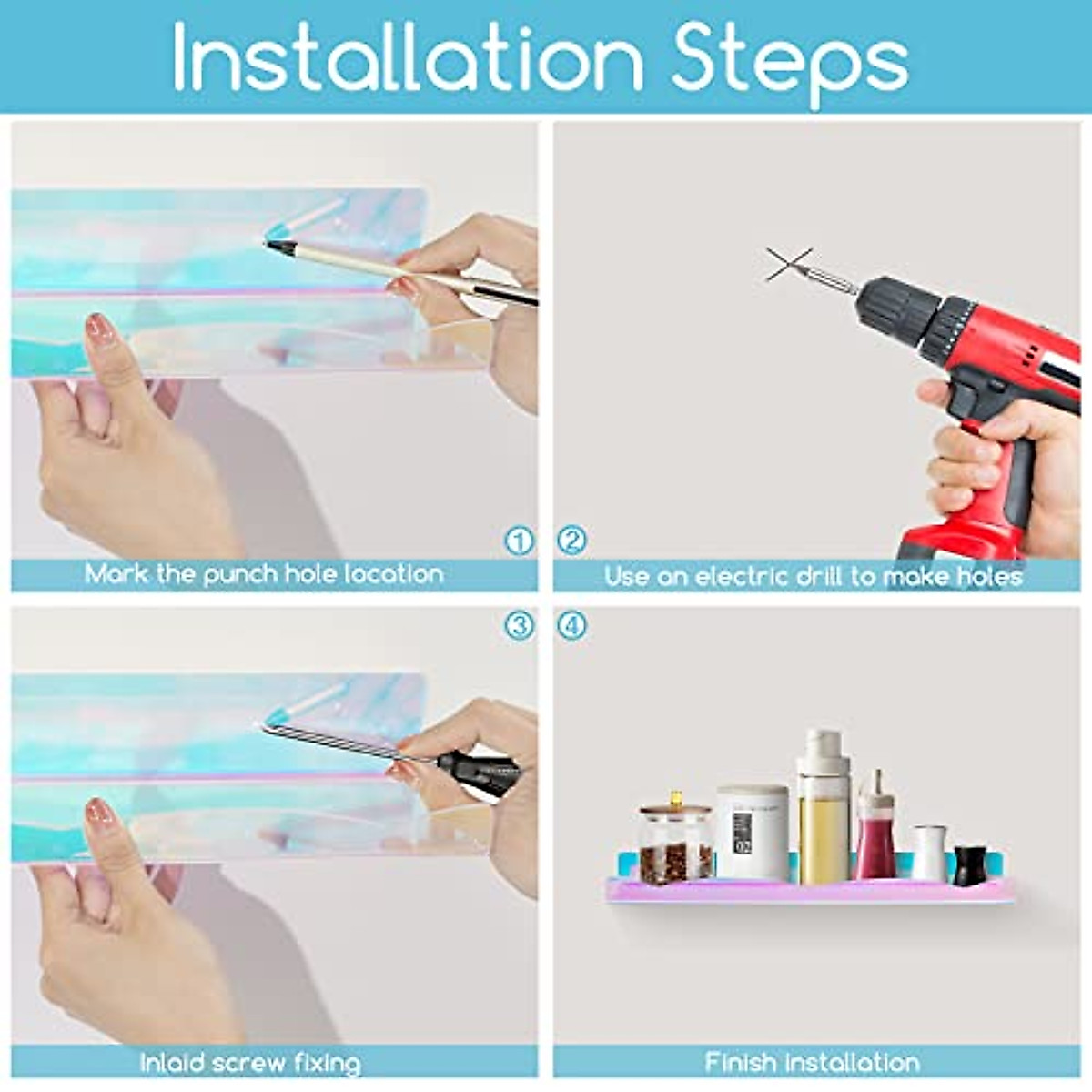 Installation Steps

①
Mark the punch hole location

②
Use an electric drill to make holes

③
Inlaid screw fixing

④
Finish installation