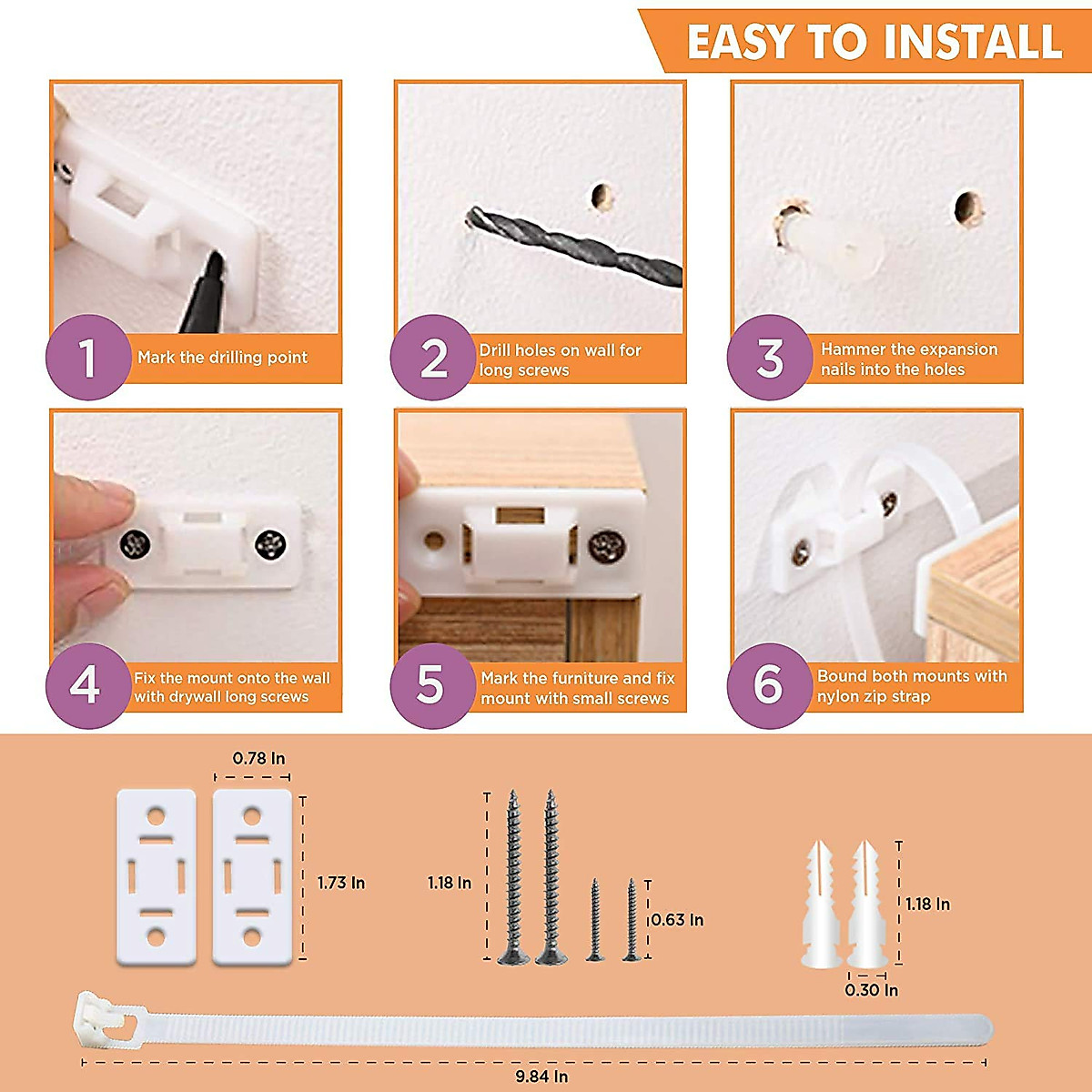 EASY TO INSTALL

1 Mark the drilling point

2 Drill holes on wall for long screws

3 Hammer the expansion nails into the holes

4 Fix the mount onto the wall with drywall long screws

5 Mark the furniture and fix mount with small screws

6 Bound both mounts with nylon zip strap

0.78 In

1.73 In

1.18 In

0.63 In

1.18 In

0.30 In

9.84 In