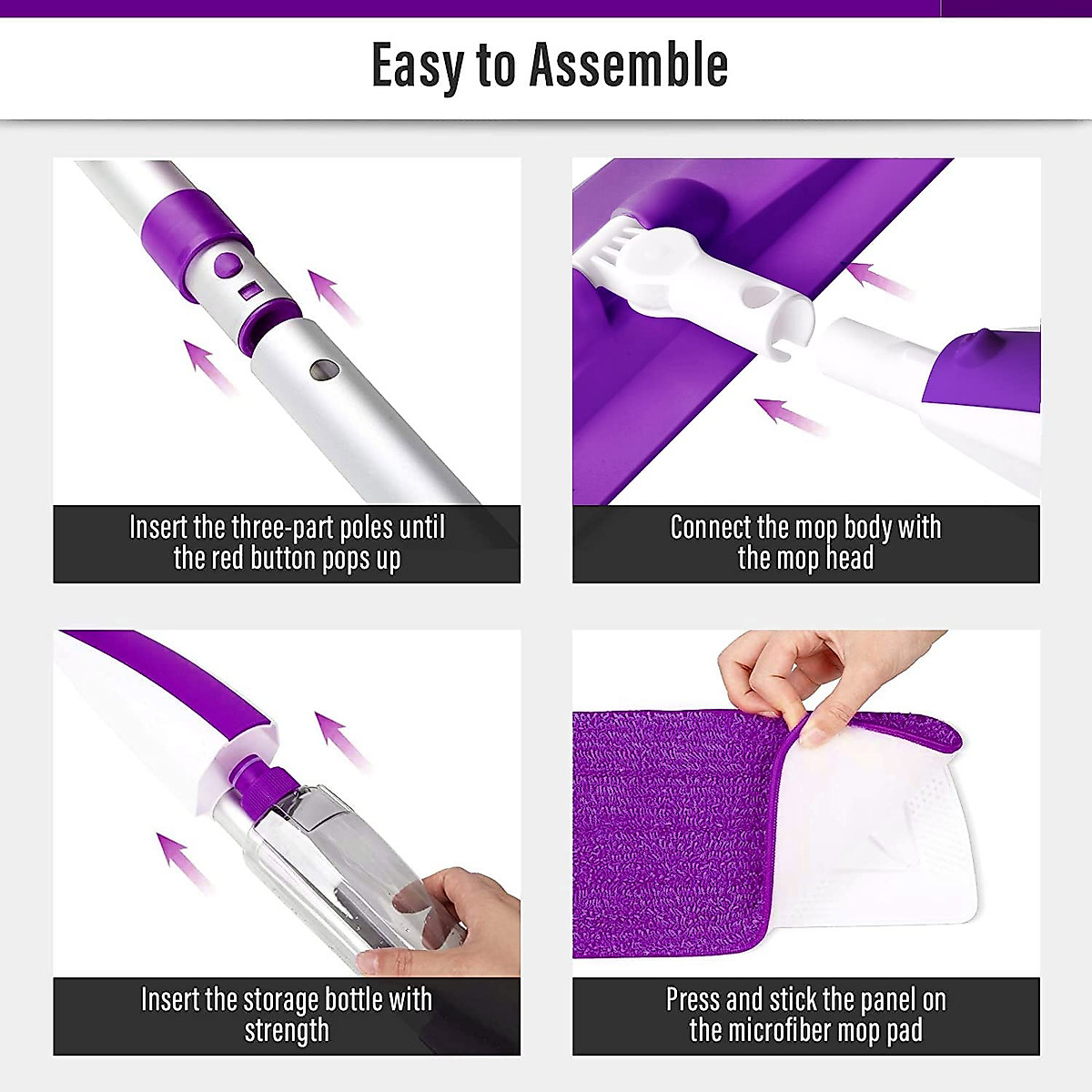 Easy to Assemble

Insert the three-part poles until the red button pops up

Connect the mop body with the mop head

Insert the storage bottle with strength

Press and stick the panel on the microfiber mop pad