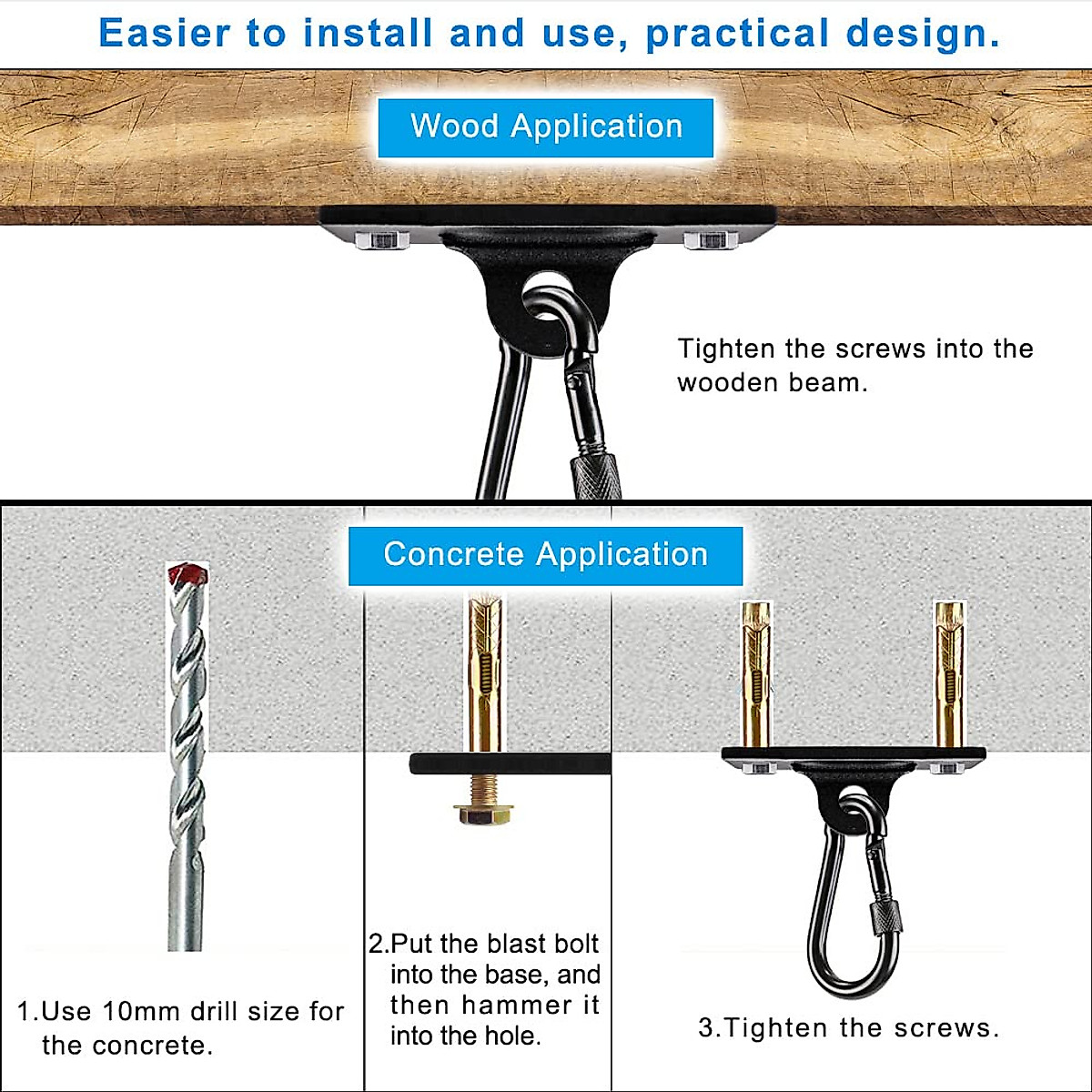 Easier to install and use, practical design.

Wood Application

Tighten the screws into the wooden beam.

Concrete Application

1.Use 10mm drill size for the concrete.

2.Put the blast bolt into the base, and then hammer it into the hole.

3.Tighten the screws.