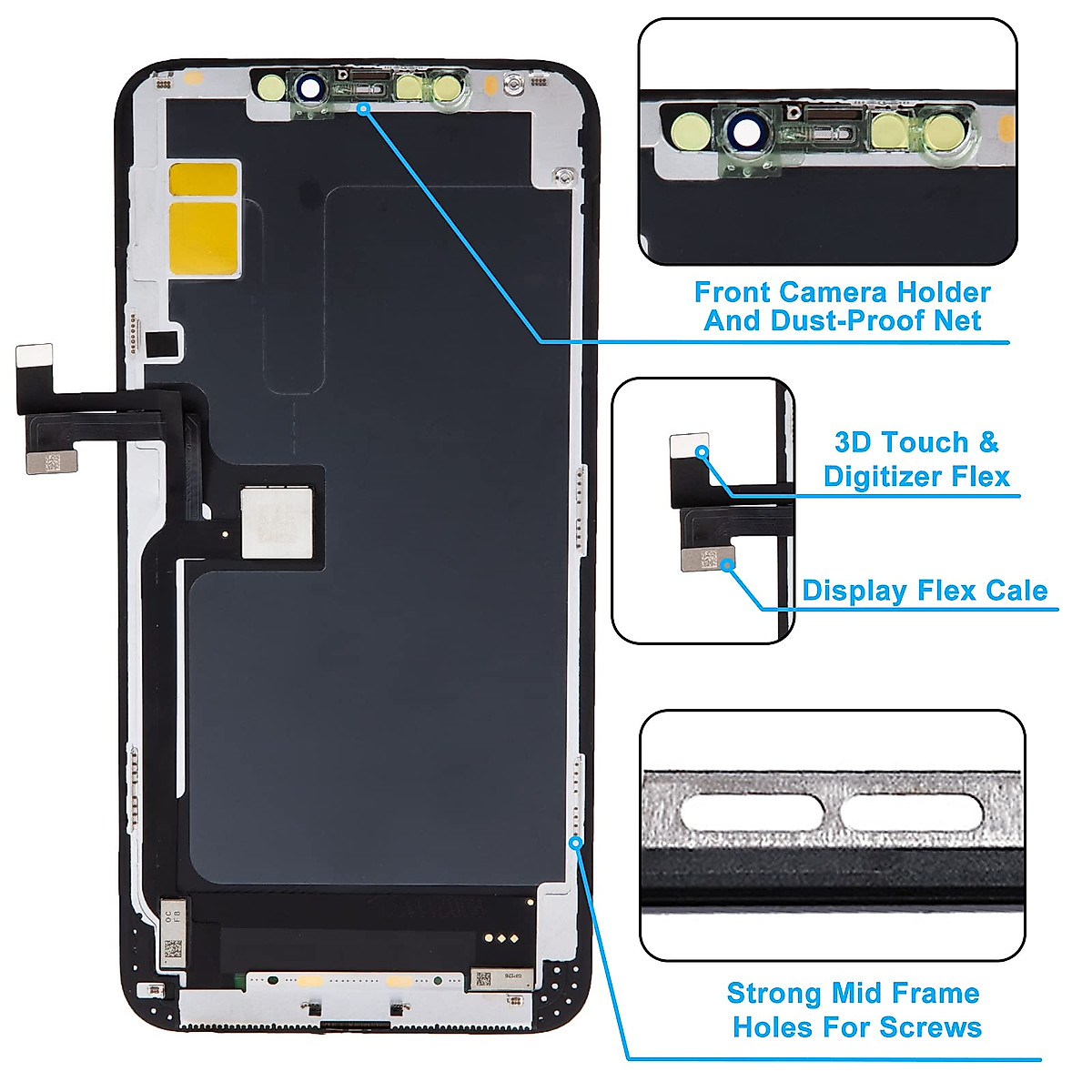 Front Camera Holder
And Dust-Proof Net

3D Touch &
Digitizer Flex

Display Flex Cale

Strong Mid Frame
Holes For Screws