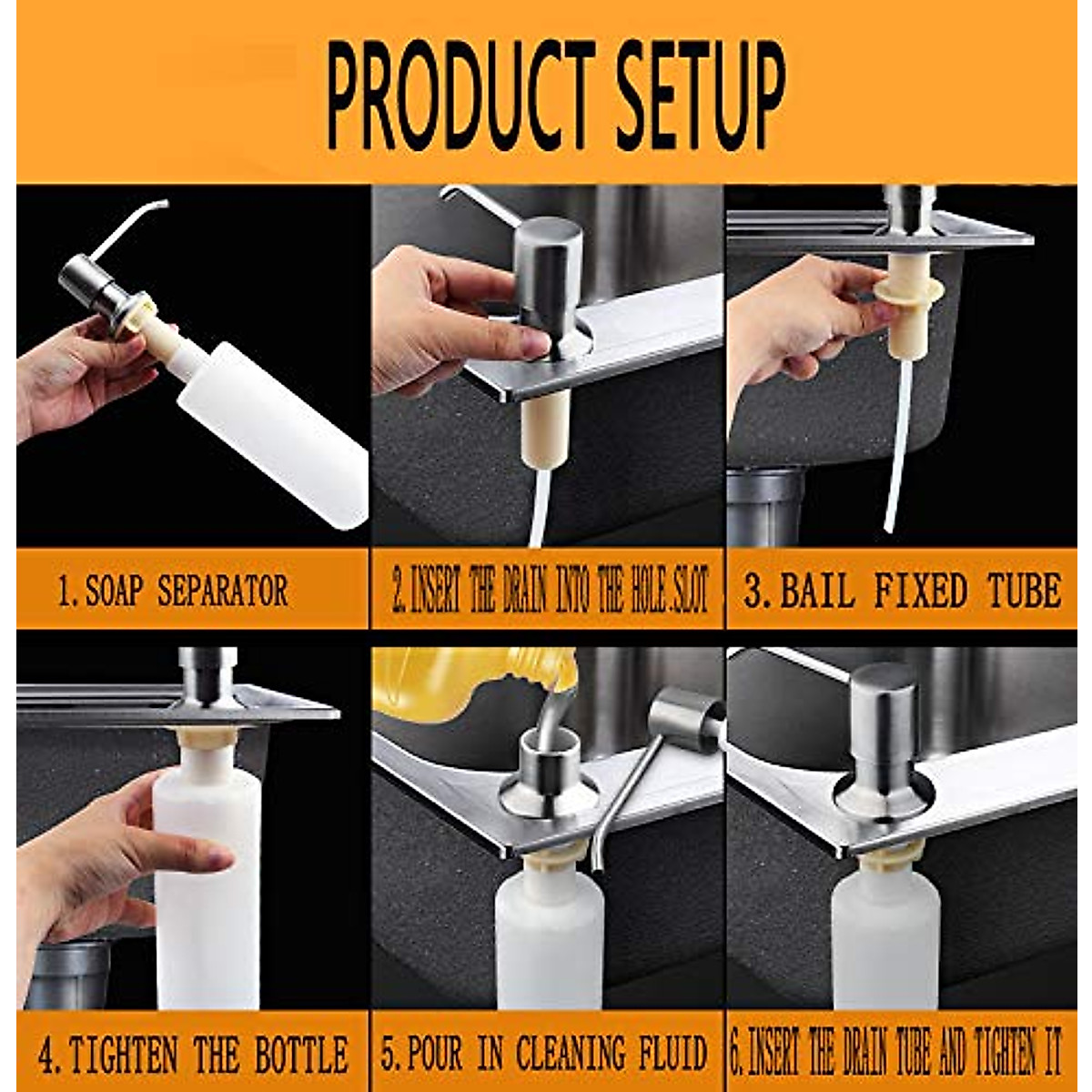 PRODUCT SETUP

1. SOAP SEPARATOR

2. INSERT THE DRAIN INTO THE HOLE SLOT

3. BAIL FIXED TUBE

4. TIGHTEN THE BOTTLE

5. POUR IN CLEANING FLUID

6. INSERT THE DRAIN TUBE AND TIGHTEN IT