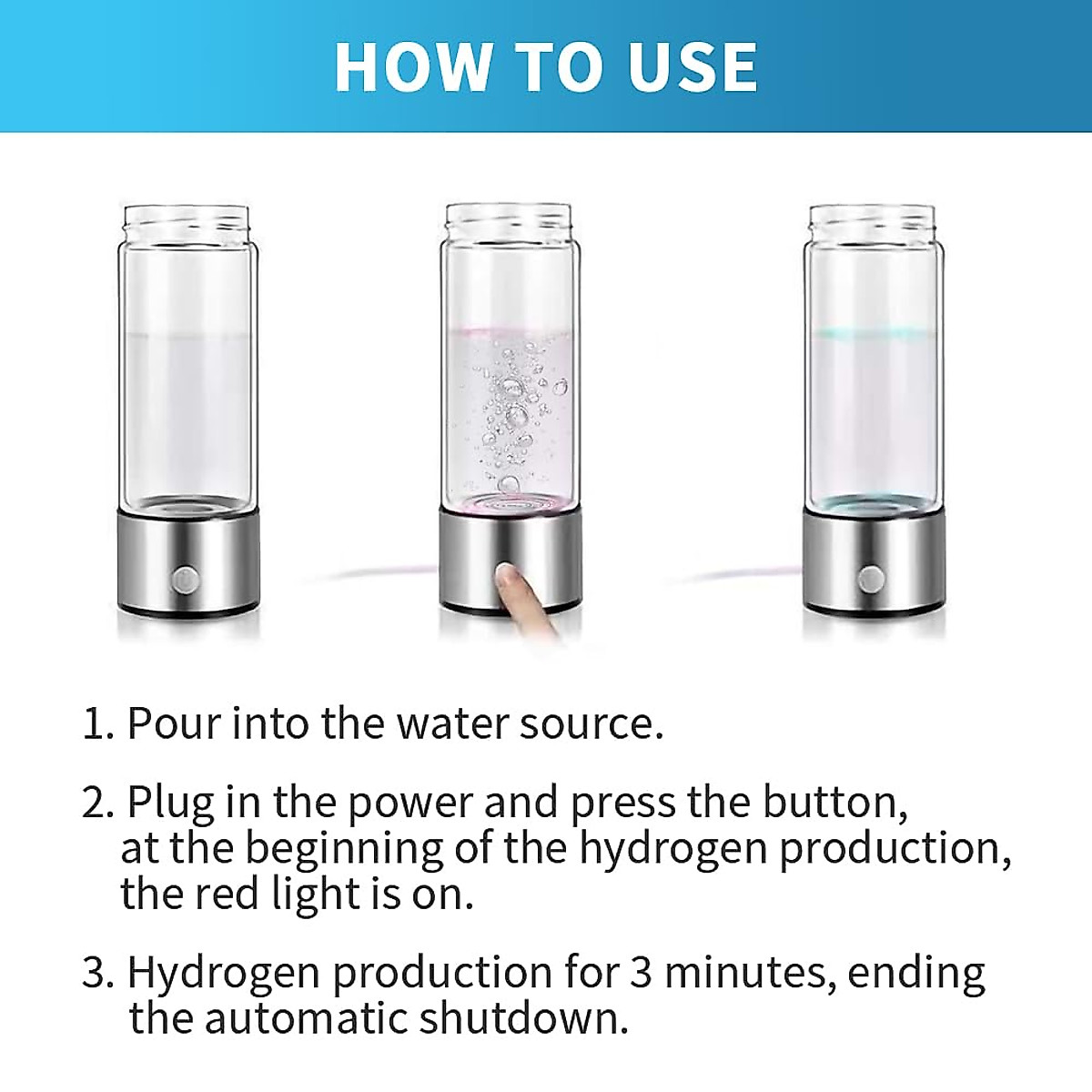 HOW TO USE

1. Pour into the water source.

2. Plug in the power and press the button, at the beginning of the hydrogen production, the red light is on.

3. Hydrogen production for 3 minutes, ending the automatic shutdown.