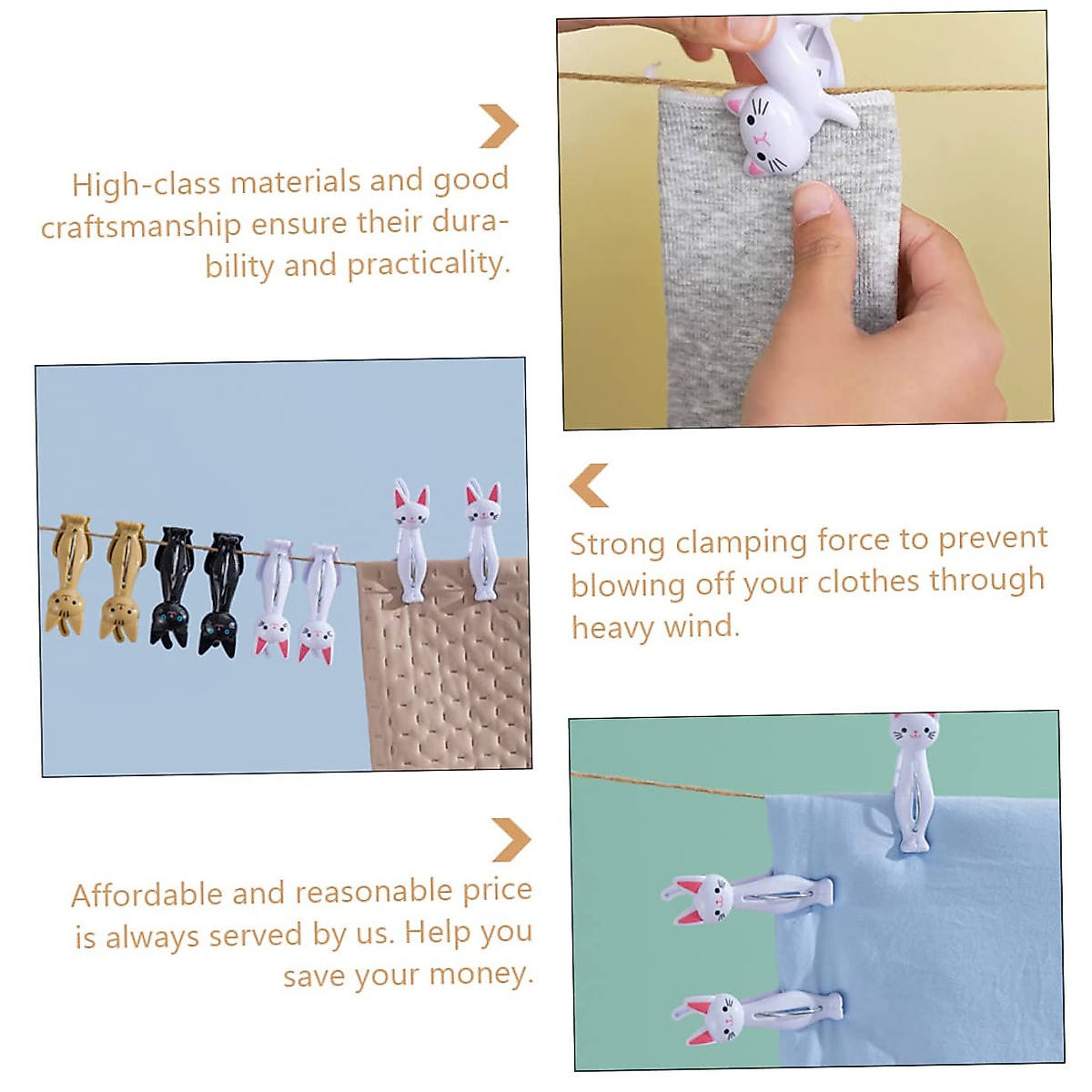 High-class materials and good craftsmanship ensure their durability and practicality.

Strong clamping force to prevent blowing off your clothes through heavy wind.

Affordable and reasonable price is always served by us. Help you save your money.