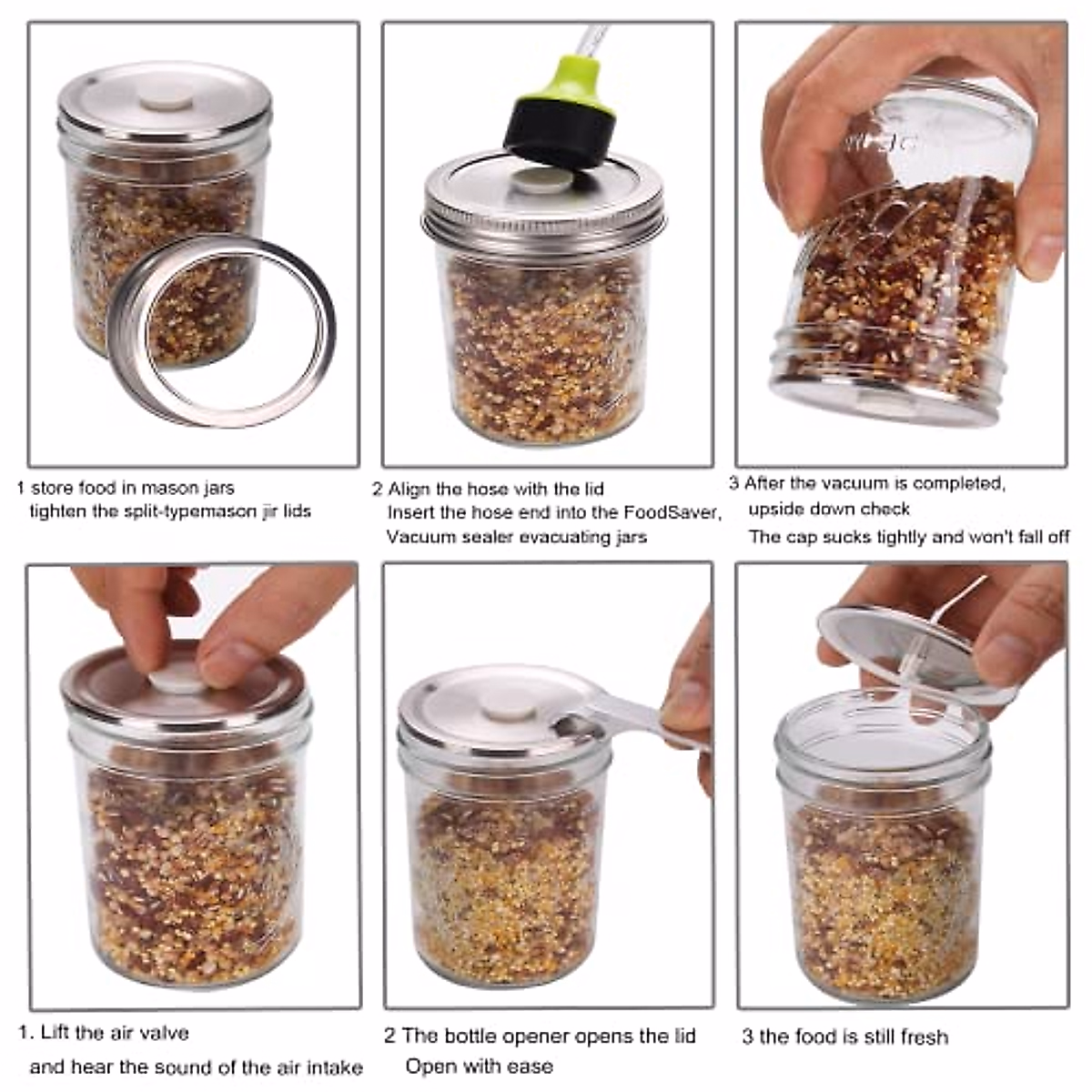 1 store food in mason jars
tighten the split-typemason jir lids

2 Align the hose with the lid
Insert the hose end into the FoodSaver,
Vacuum sealer evacuating jars

3 After the vacuum is completed,
upside down check
The cap sucks tightly and won't fall off

1. Lift the air valve
and hear the sound of the air intake

2 The bottle opener opens the lid
Open with ease

3 the food is still fresh