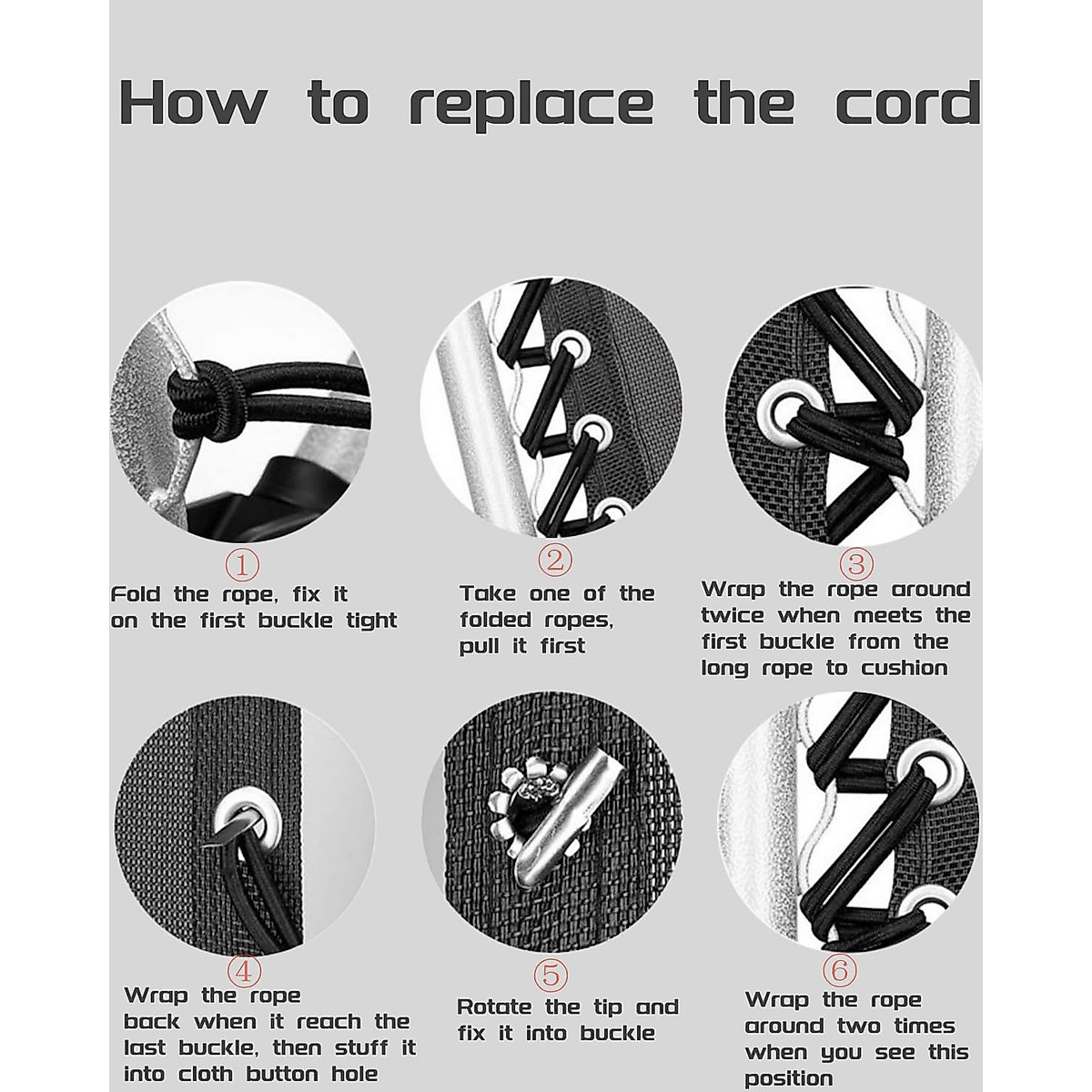 How to replace the cord

①
Fold the rope, fix it on the first buckle tight

②
Take one of the folded ropes, pull it first

③
Wrap the rope around twice when meets the first buckle from the long rope to cushion

④
Wrap the rope back when it reach the last buckle, then stuff it into cloth button hole

⑤
Rotate the tip and fix it into buckle

⑥
Wrap the rope around two times when you see this position