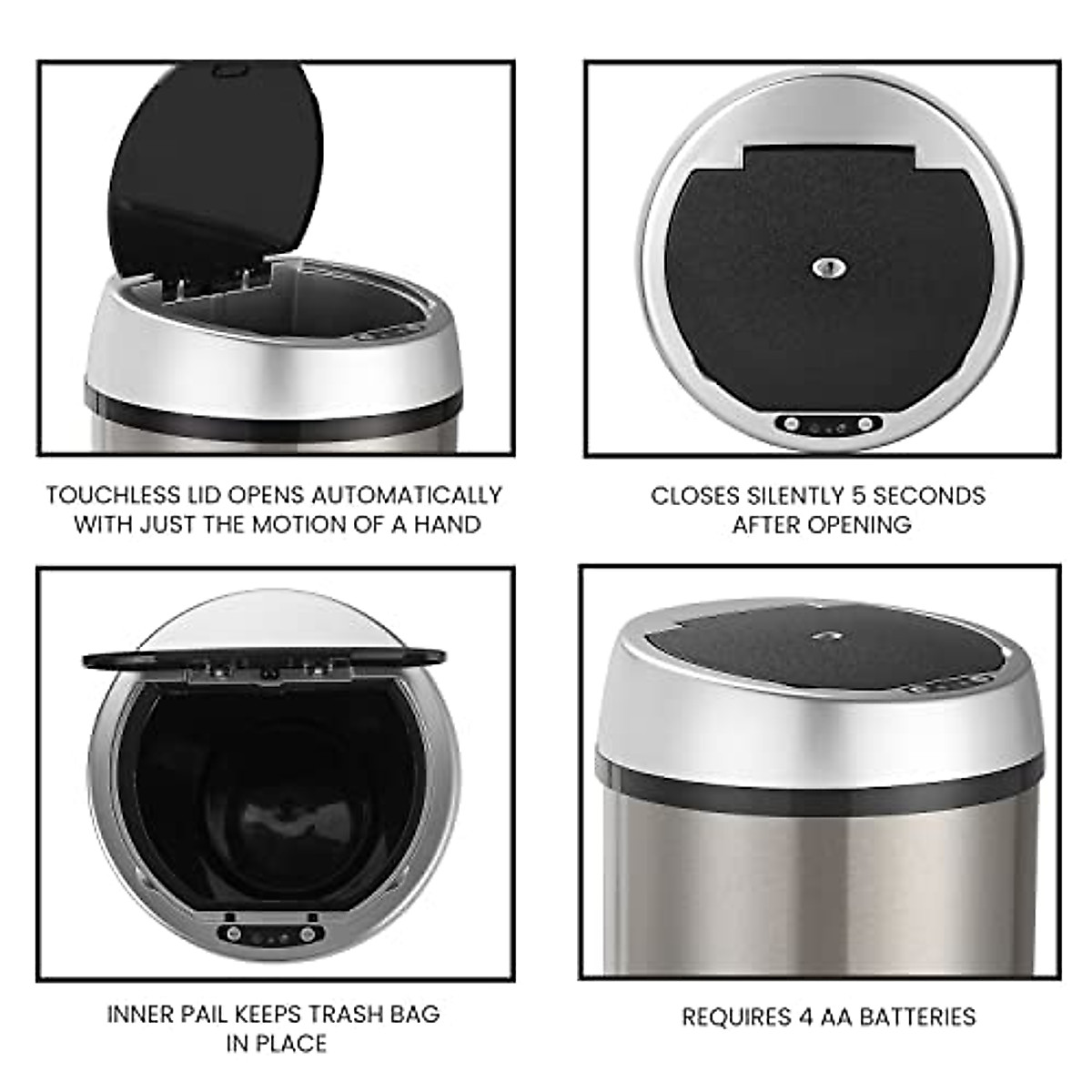 TOUCHLESS LID OPENS AUTOMATICALLY WITH JUST THE MOTION OF A HAND

CLOSES SILENTLY 5 SECONDS AFTER OPENING

INNER PAIL KEEPS TRASH BAG IN PLACE

REQUIRES 4 AA BATTERIES