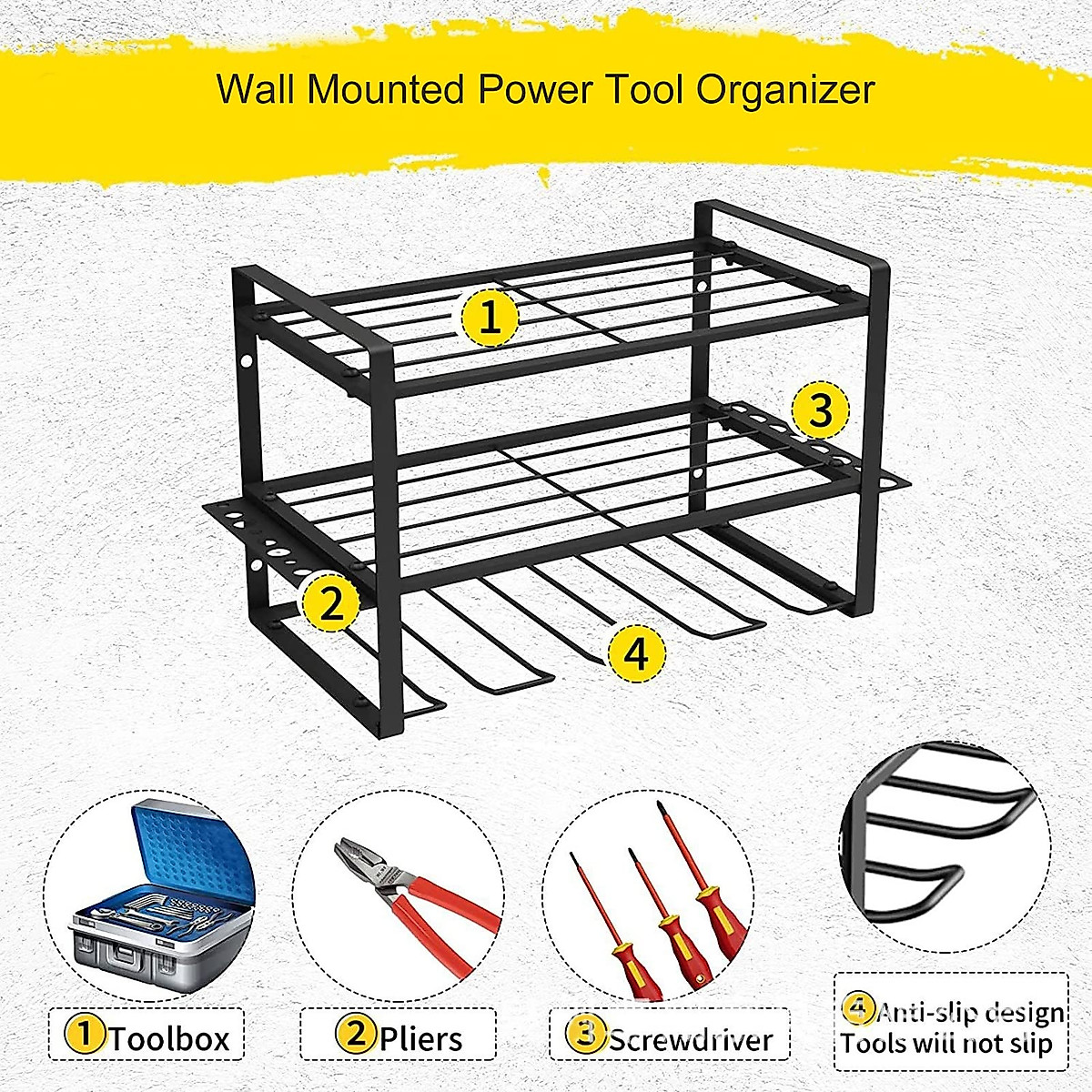 Wall Mounted Power Tool Organizer

1

3

2

4

1 Toolbox

2 Pliers

3 Screwdriver

4 Anti-slip design
Tools will not slip